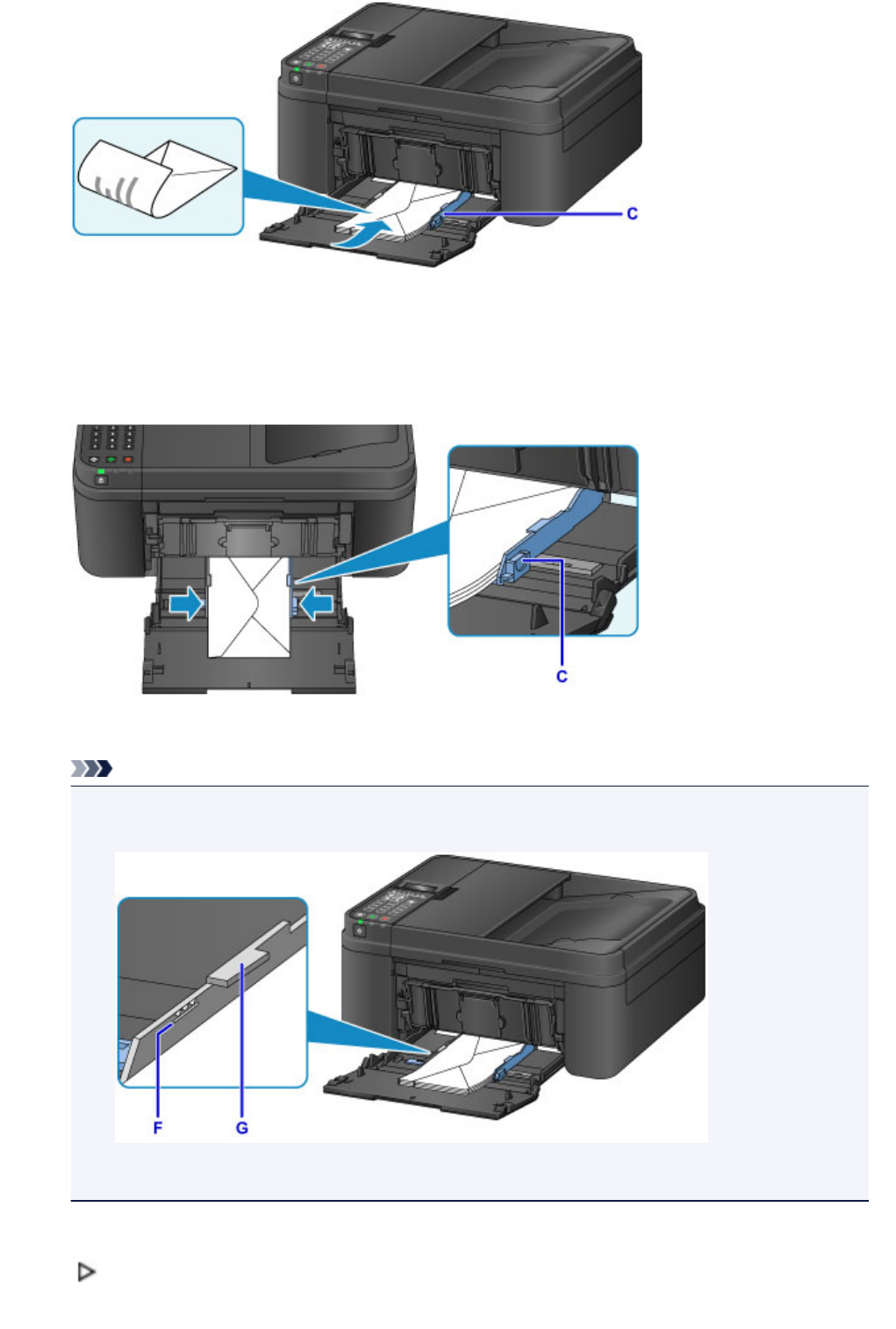 C

C

F G