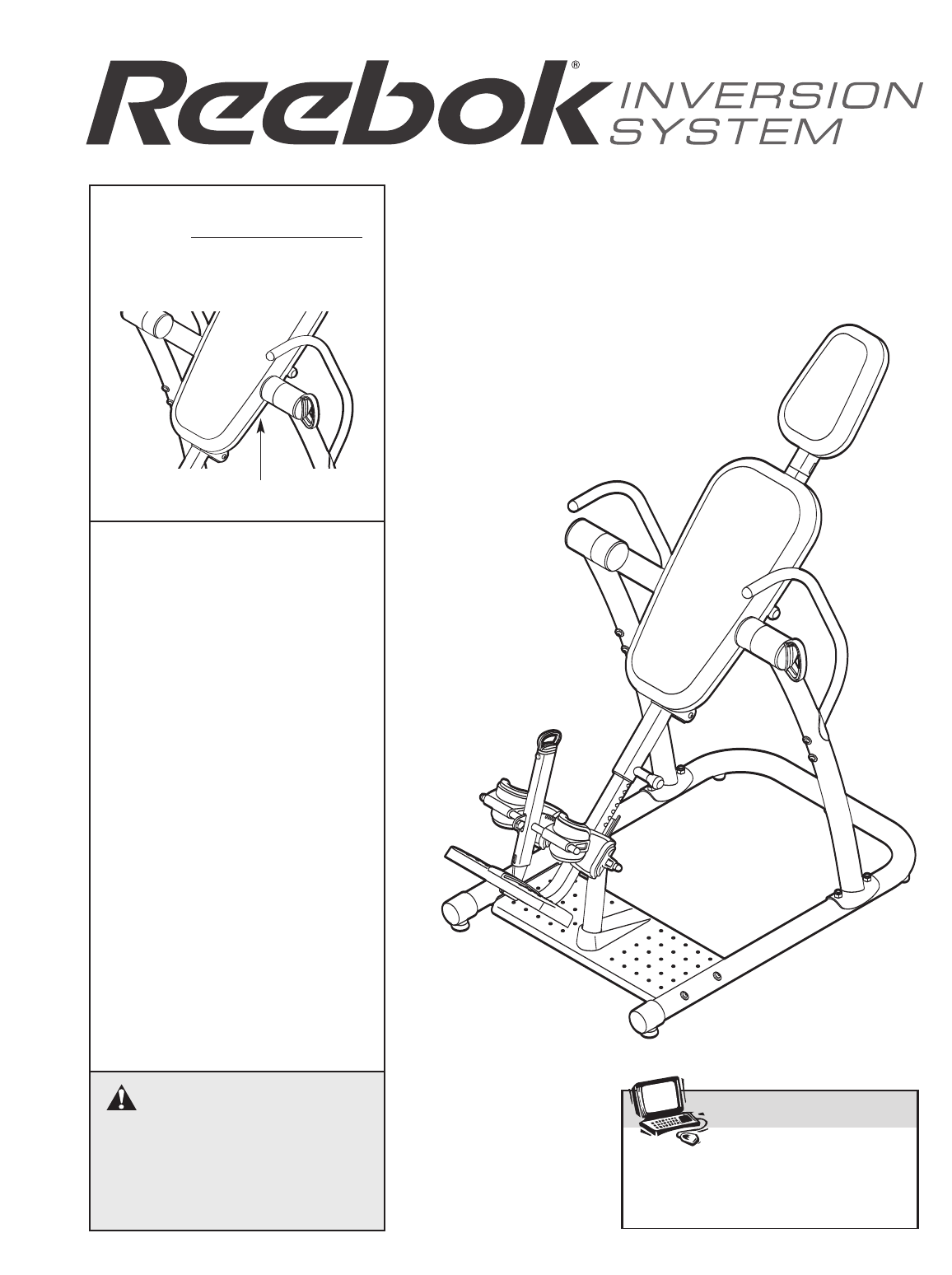 Reebok® INVERSION SYSTEM