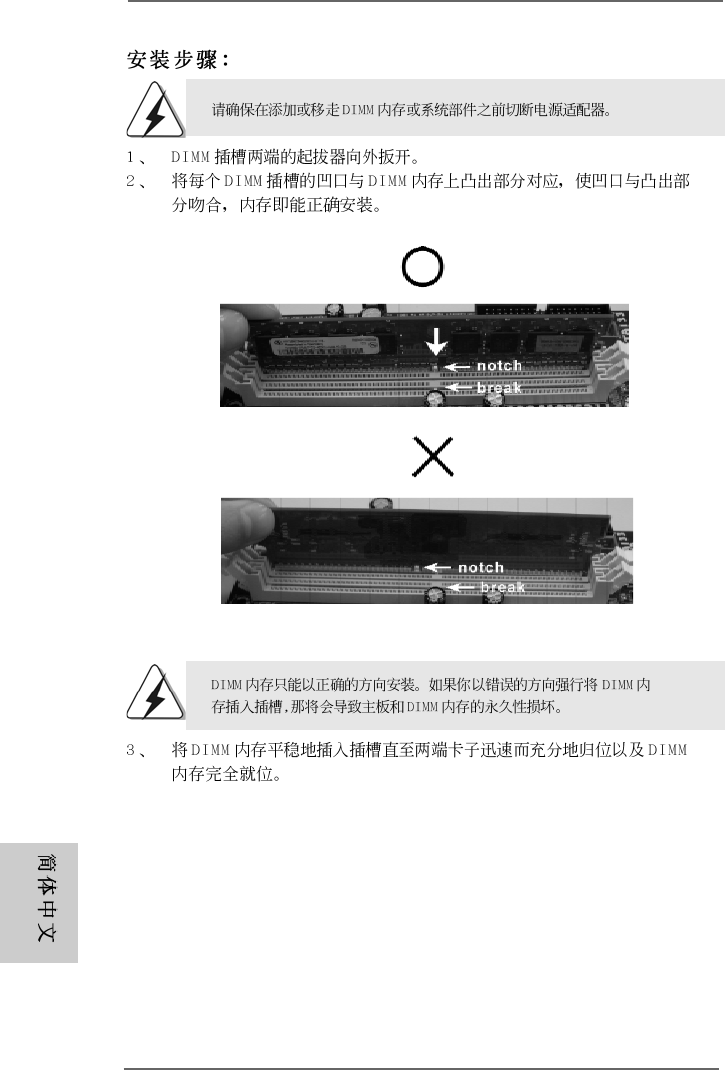 安装步骤：

请确保在添加或移走DIMM内存或系统部件之前切断电源适配器。

1、 DIMM插槽两端的起拔器向外扳开。

2、 将每个DIMM插槽的凹口与DIMM内存上凸出部分对应，使凹口与凸出部分吻合，内存即能正确安装。

notch

break

notch

break

DIMM内存只能以正确的方向安装。如果你以错误的方向强行将DIMM内存插入插槽，那将会导致主板和DIMM内存的永久性损坏。

3、 将DIMM内存平稳地插入插槽直至两端卡子迅速而充分地归位以及DIMM内存完全就位。

简体中文