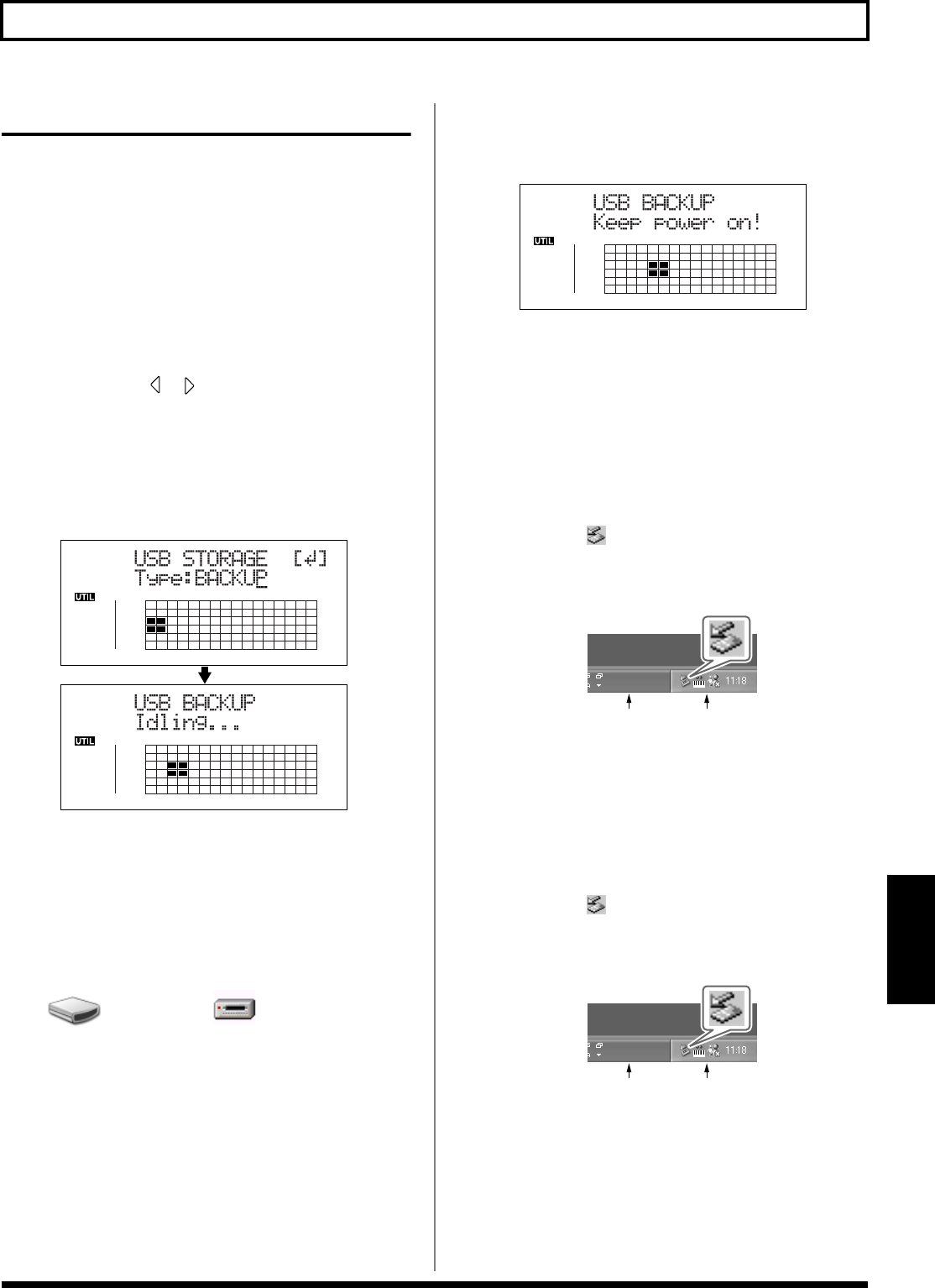 USB STORAGE [↲]
Type:BACKUP

UTIL

USB BACKUP
Idling...

UTIL

USB BACKUP
Keep power on!

UTIL

11:18

11:18