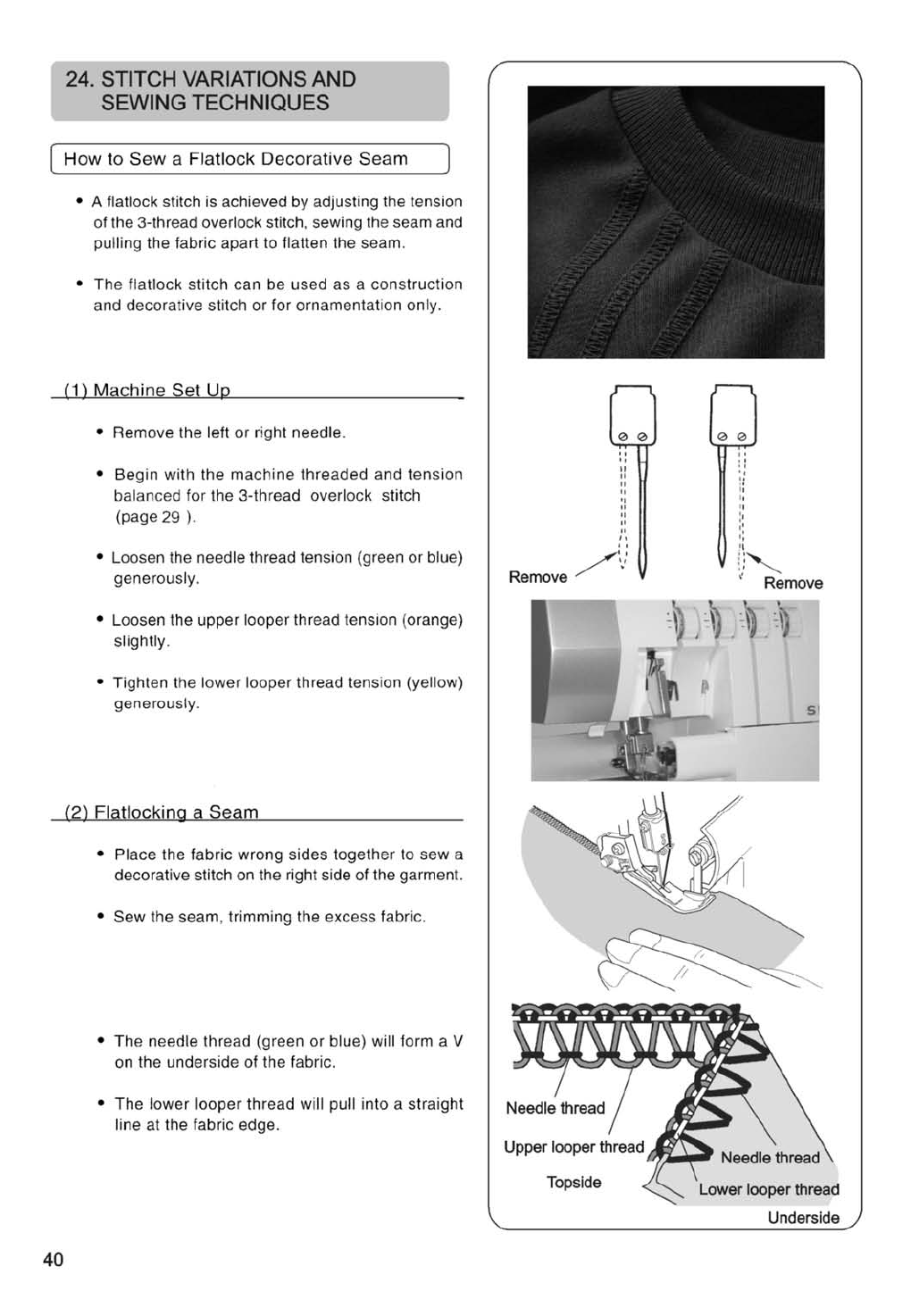 24. STITCH VARIATIONS AND SEWING TECHNIQUES

How to Sew a Flatlock Decorative Seam

• A flatlock stitch is achieved by adjusting the tension of the 3-thread overlock stitch, sewing the seam and pulling the fabric apart to flatten the seam.

• The flatlock stitch can be used as a construction and decorative stitch or for ornamentation only.

(1) Machine Set Up

• Remove the left or right needle.

• Begin with the machine threaded and tension balanced for the 3-thread overlock stitch (page 29 ).

• Loosen the needle thread tension (green or blue) generously.

• Loosen the upper looper thread tension (orange) slightly.

• Tighten the lower looper thread tension (yellow) generously.

(2) Flatlocking a Seam

• Place the fabric wrong sides together to sew a decorative stitch on the right side of the garment.

• Sew the seam, trimming the excess fabric.

• The needle thread (green or blue) will form a V on the underside of the fabric.

• The lower looper thread will pull into a straight line at the fabric edge.

Remove

Remove

Needle thread

Upper looper thread

Topside

Needle thread

Lower looper thread

Underside

40