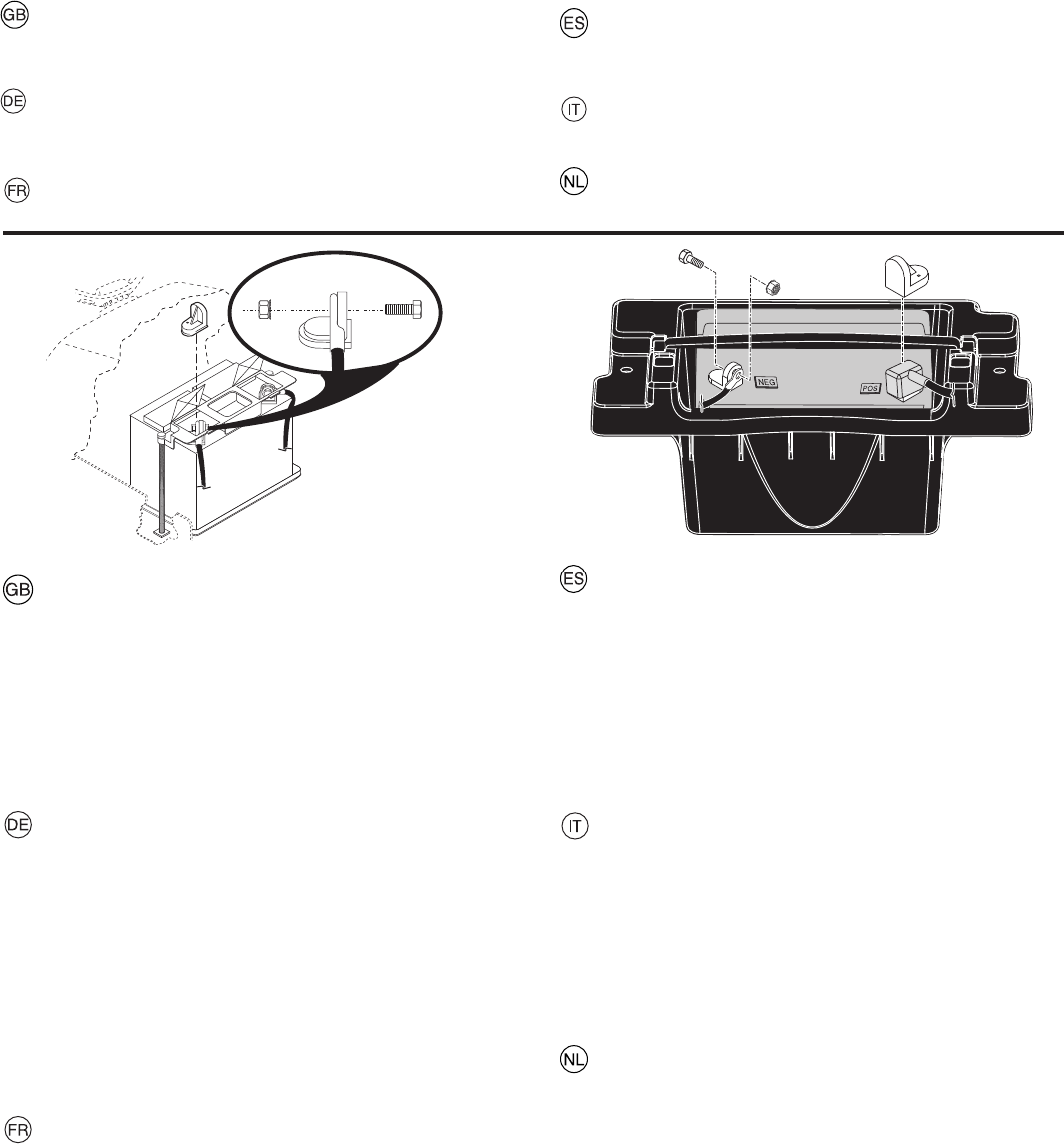 GB

DE

FR

ES

IT

NL

NEG

POS

GB

DE

FR

ES

IT

NL