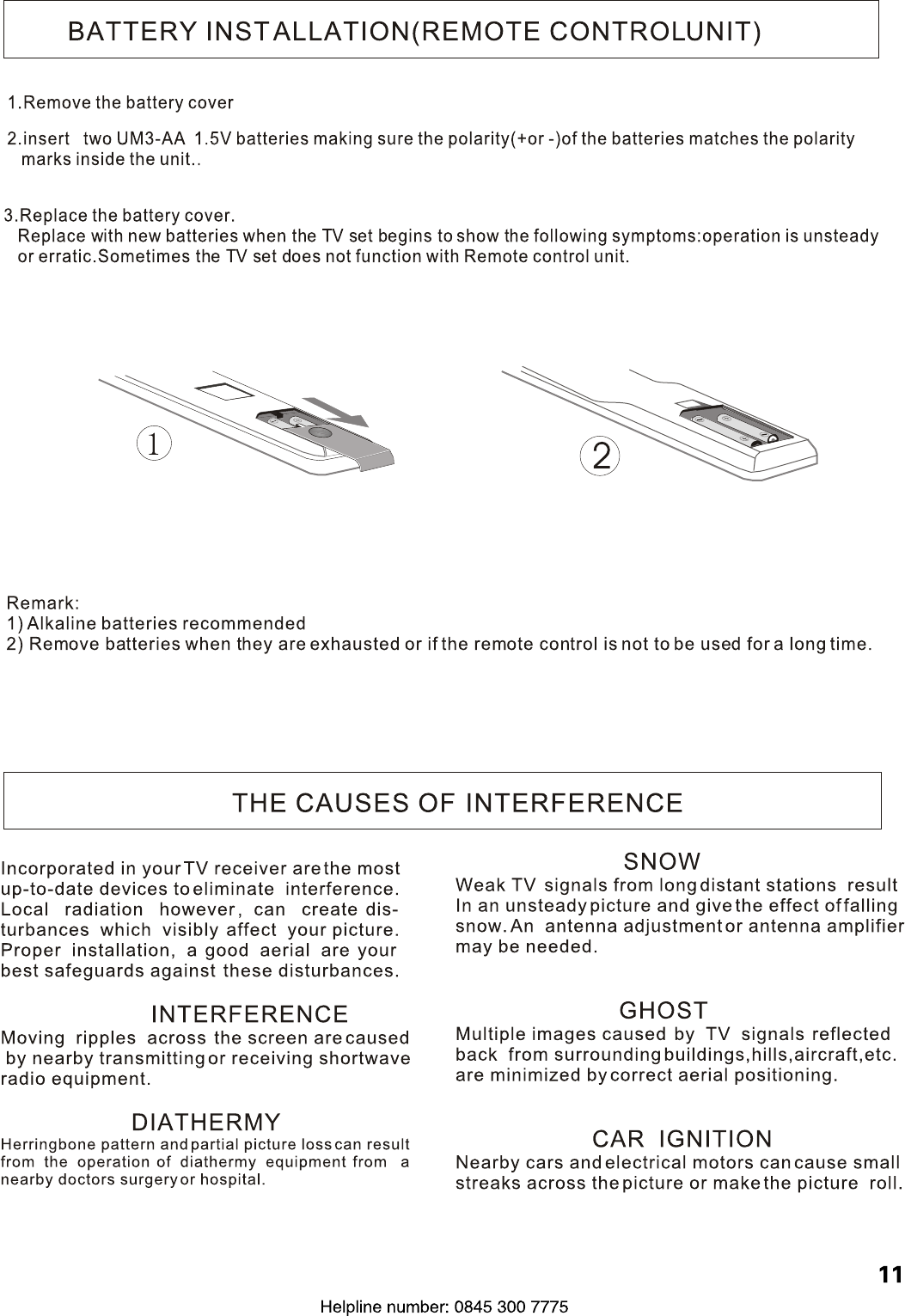 BATTERY INSTALLATION(REMOTE CONTROLUNIT)

1.Remove the battery cover

2.insert two UM3-AA 1.5V batteries making sure the polarity(+or -)of the batteries matches the polarity marks inside the unit..

3.Replace the battery cover.
Replace with new batteries when the TV set begins to show the following symptoms:operation is unsteady or erratic.Sometimes the TV set does not function with Remote control unit.

1

2

Remark:
1) Alkaline batteries recommended
2) Remove batteries when they are exhausted or if the remote control is not to be used for a long time.

THE CAUSES OF INTERFERENCE

Incorporated in your TV receiver are the most up-to-date devices to eliminate interference. Local radiation however, can create disturbances which visibly affect your picture. Proper installation, a good aerial are your best safeguards against these disturbances.

INTERFERENCE
Moving ripples across the screen are caused by nearby transmitting or receiving shortwave radio equipment.

DIATHERMY
Herringbone pattern and partial picture loss can result from the operation of diathermy equipment from a nearby doctors surgery or hospital.

SNOW
Weak TV signals from long distant stations result In an unsteady picture and give the effect of falling snow. An antenna adjustment or antenna amplifier may be needed.

GHOST
Multiple images caused by TV signals reflected back from surrounding buildings,hills,aircraft,etc. are minimized by correct aerial positioning.

CAR IGNITION
Nearby cars and electrical motors can cause small streaks across the picture or make the picture roll.

11

Helpline number: 0845 300 7775