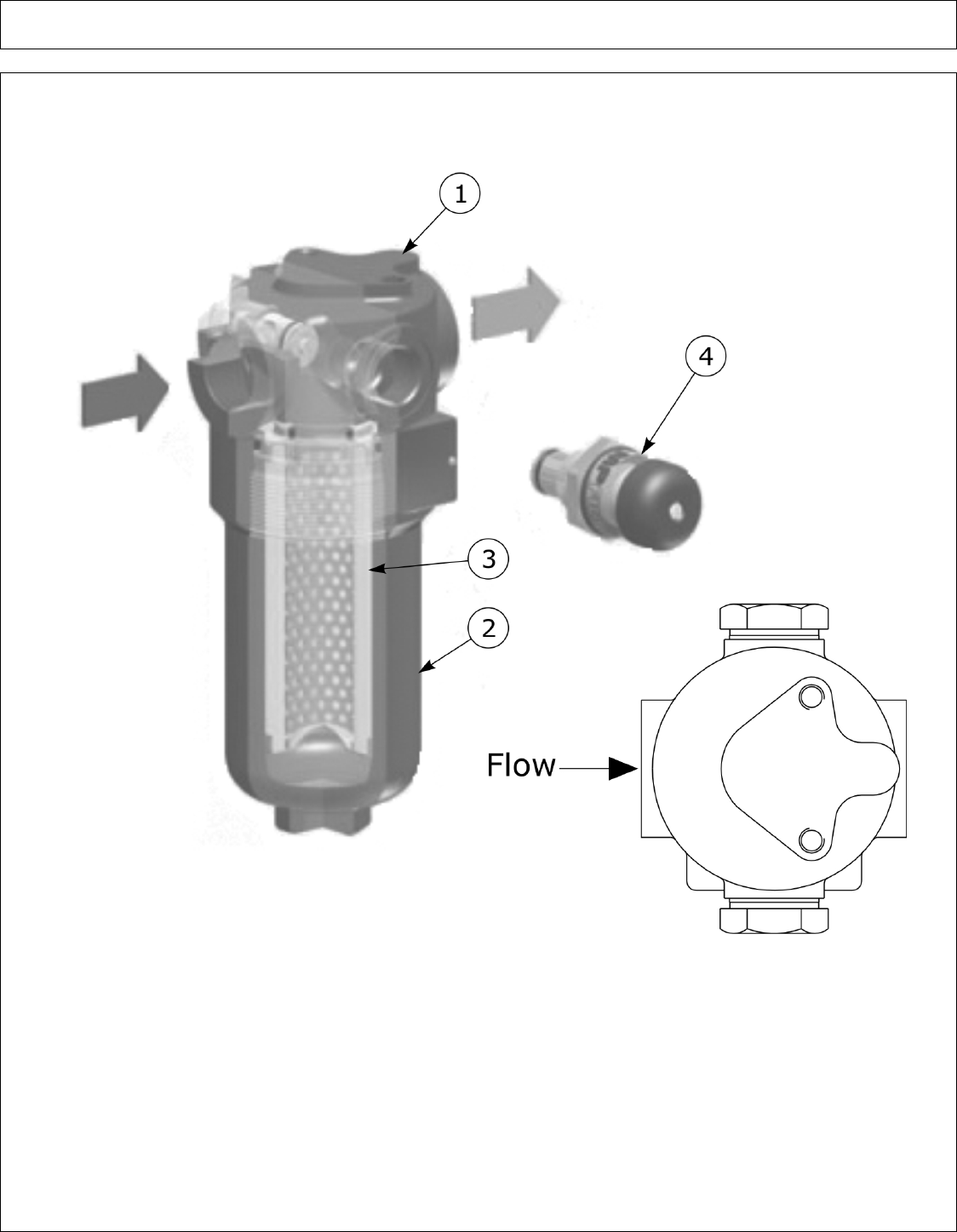 1

4

3

2

Flow