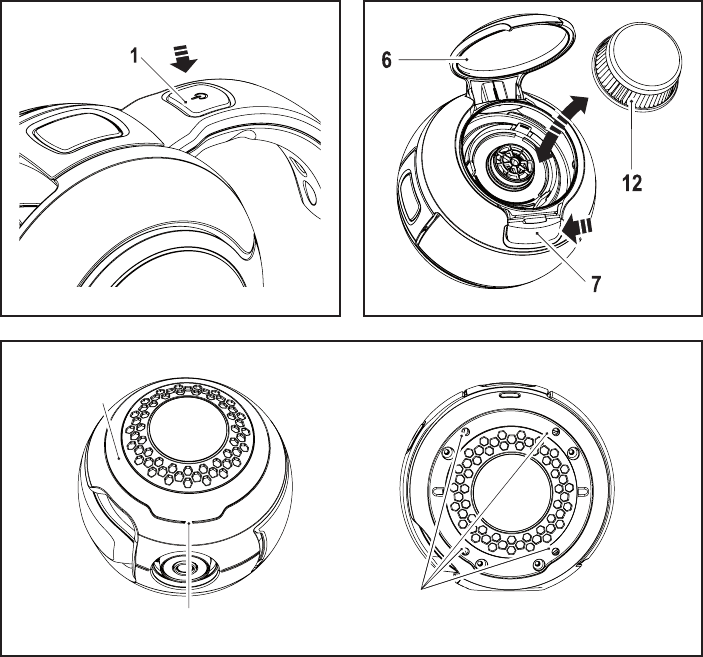 1

6

12

7