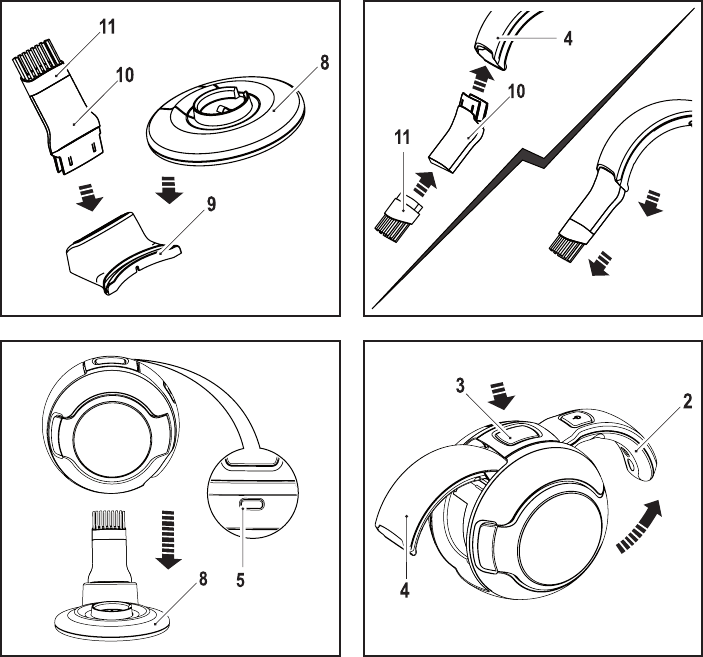 11
10
8
9

4
10
11

5
8

3
2
4