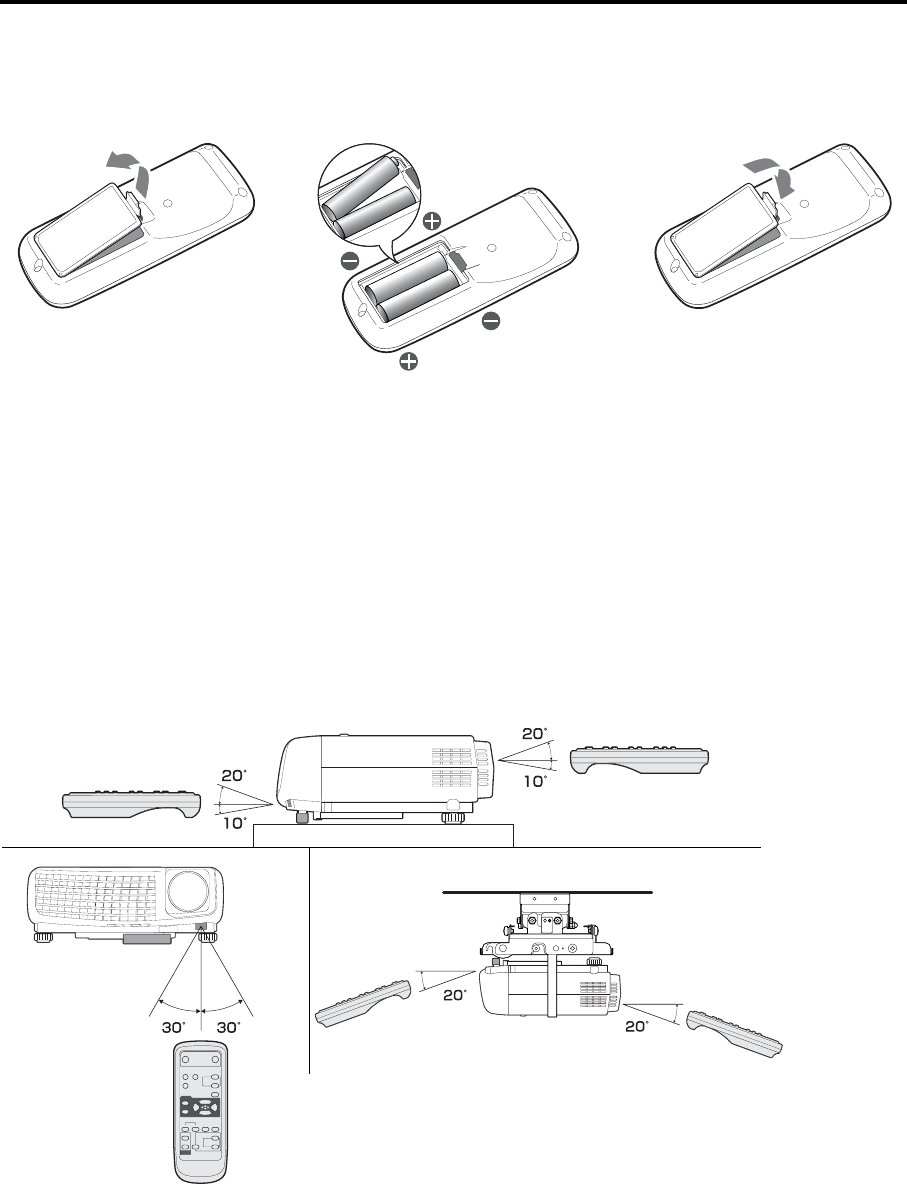 20˚
10˚
20˚
10˚
30˚
30˚
20˚
20˚