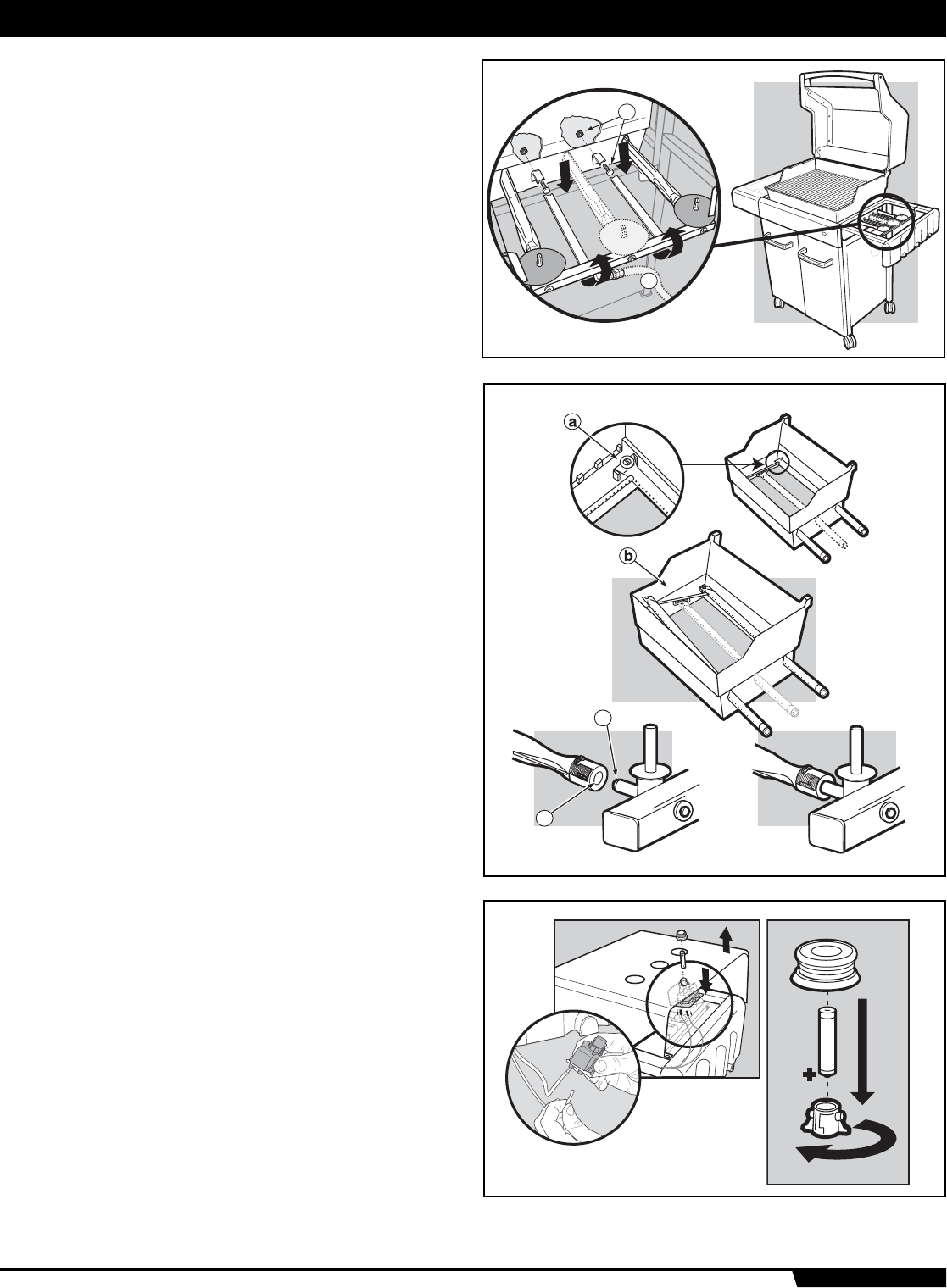 a

b

+