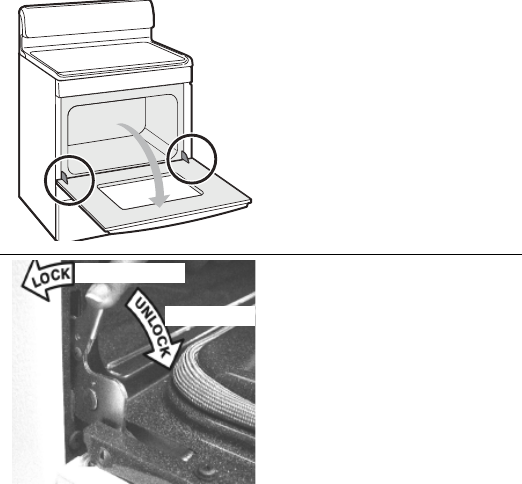 LOCK

UNLOCK