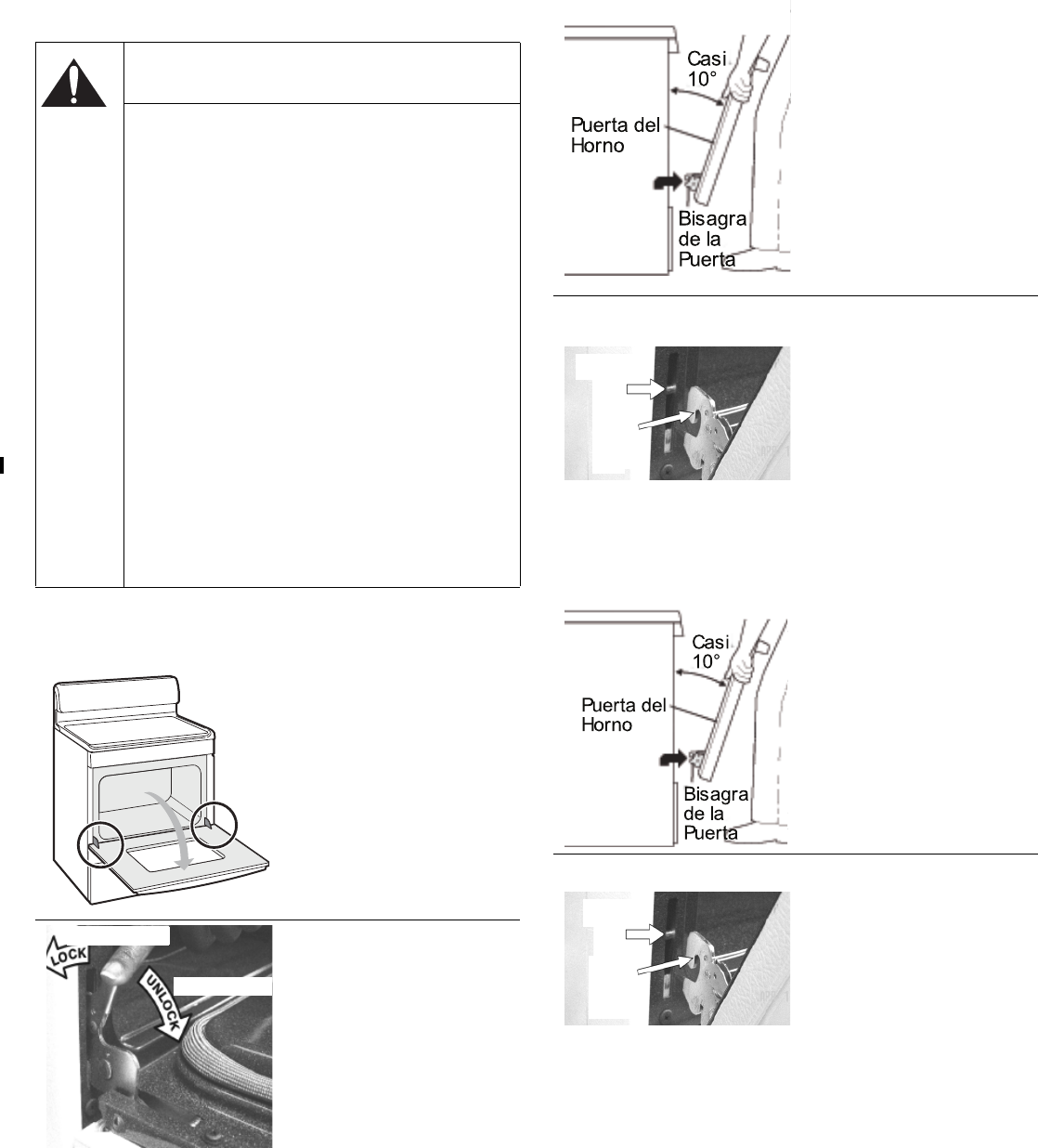 Casi 10°

Puerta del Horno

Bisagra de la Puerta

Casi 10°

Puerta del Horno

Bisagra de la Puerta

LOCK

UNLOCK