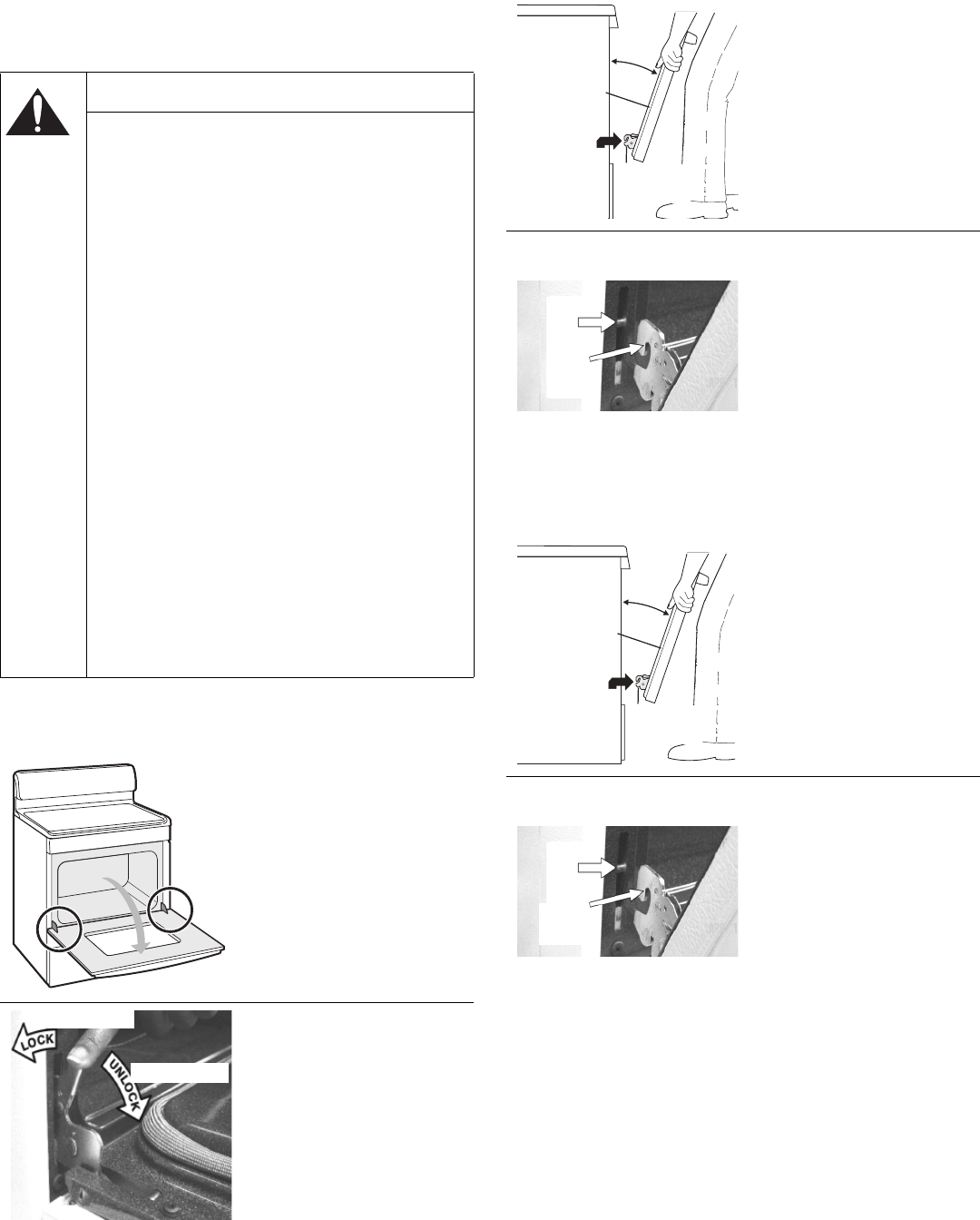 LOCK

UNLOCK