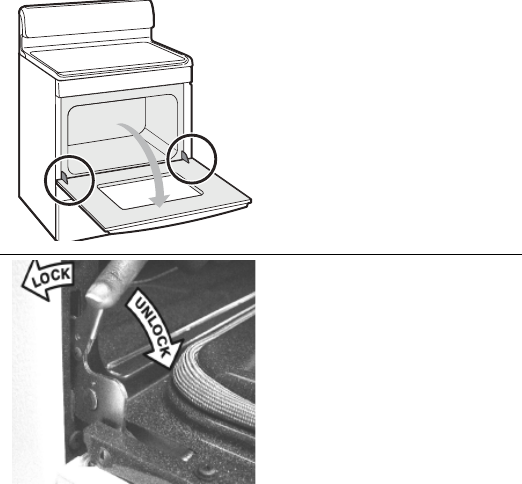 LOCK

UNLOCK