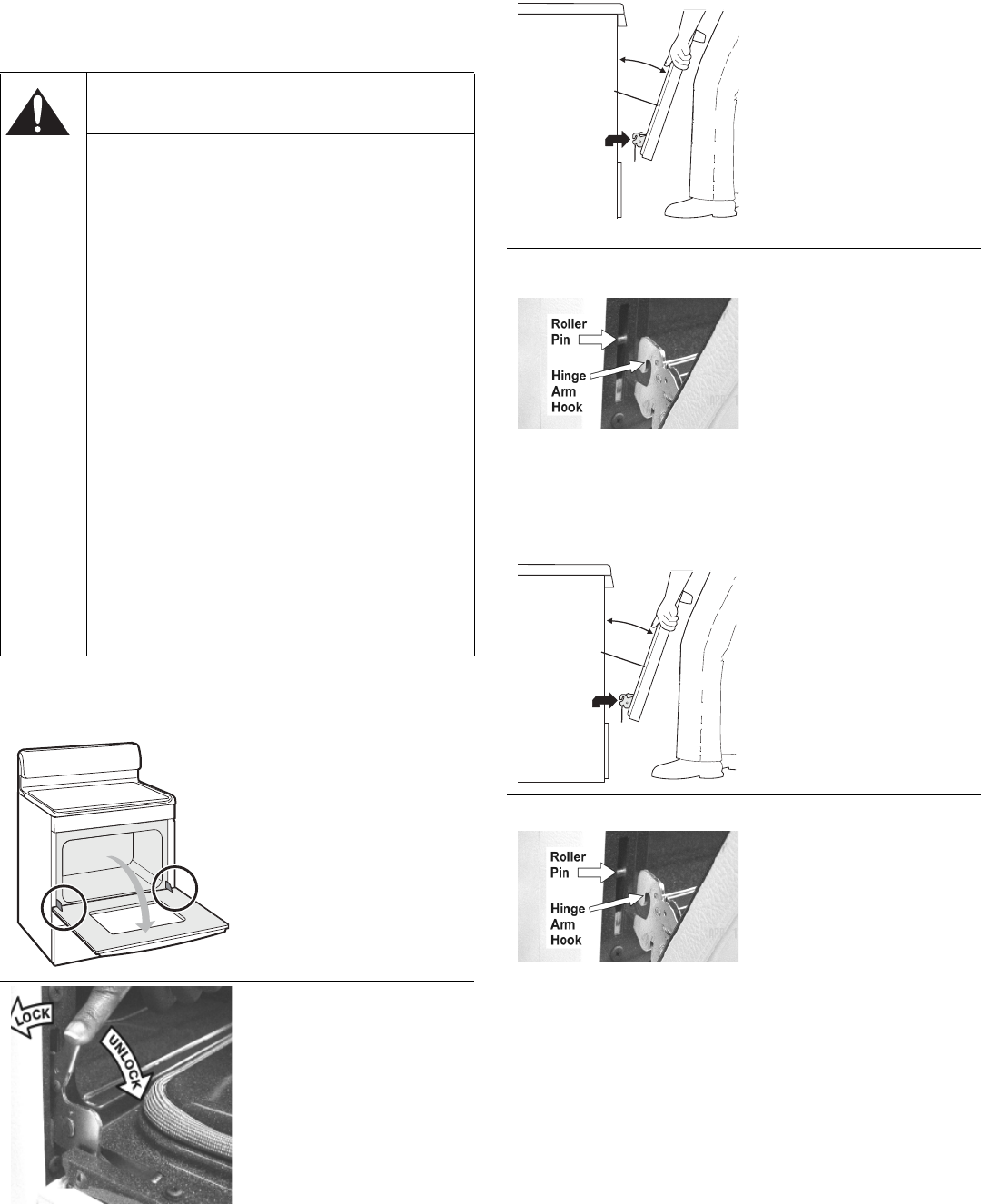 Roller Pin

Hinge Arm Hook

Roller Pin

Hinge Arm Hook

LOCK

UNLOCK