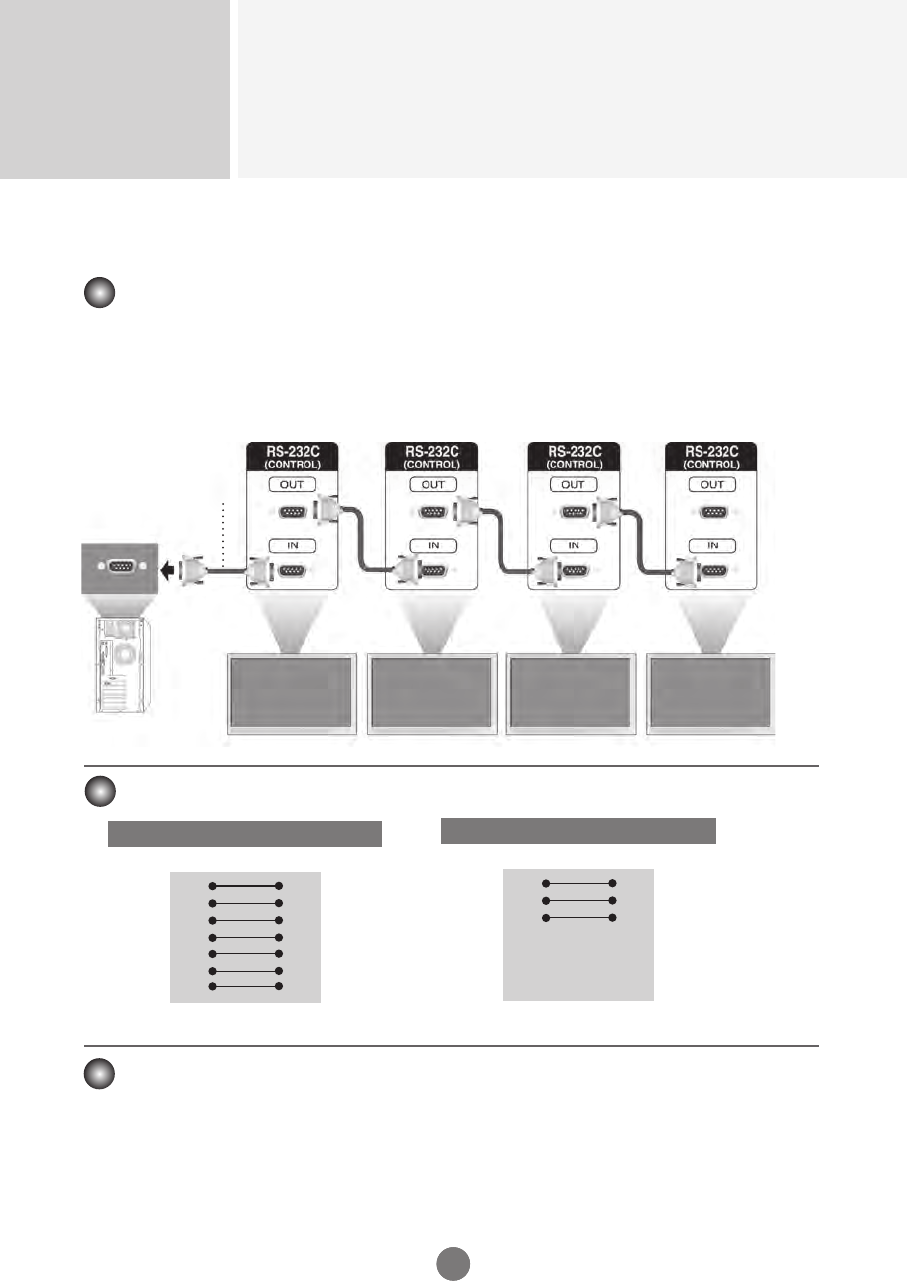 RS-232C
(CONTROL)
OUT
IN

RS-232C
(CONTROL)
OUT
IN

RS-232C
(CONTROL)
OUT
IN

RS-232C
(CONTROL)
OUT
IN