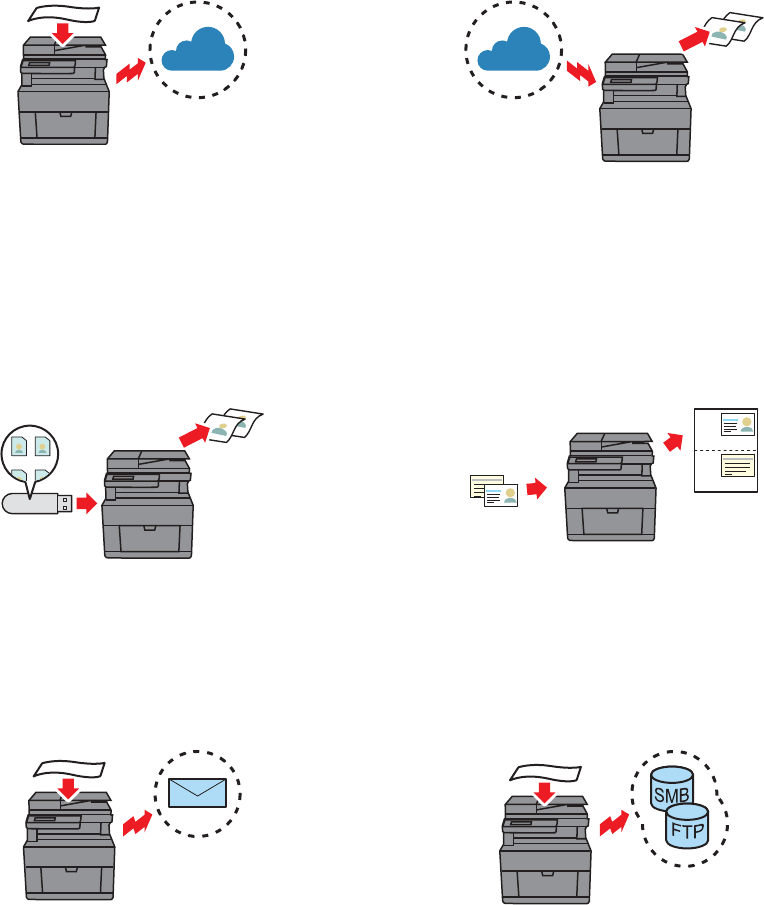 SMB
FTP