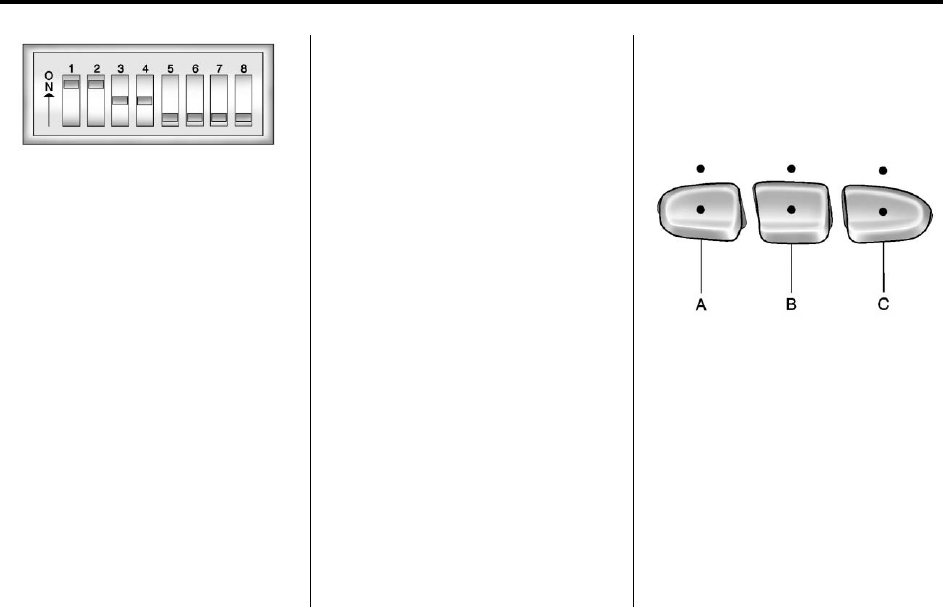 ON
1 2 3 4 5 6 7 8

A B C