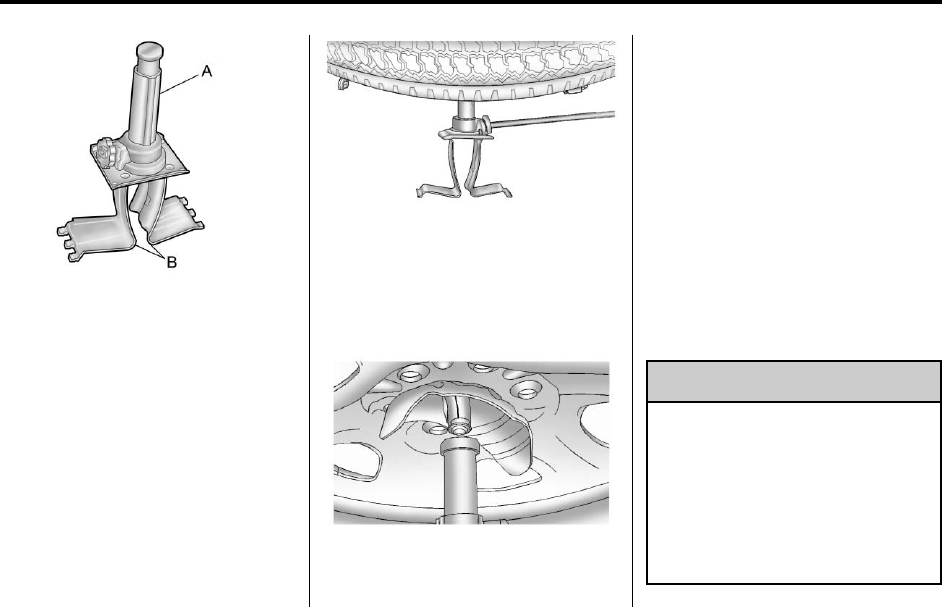 A

B