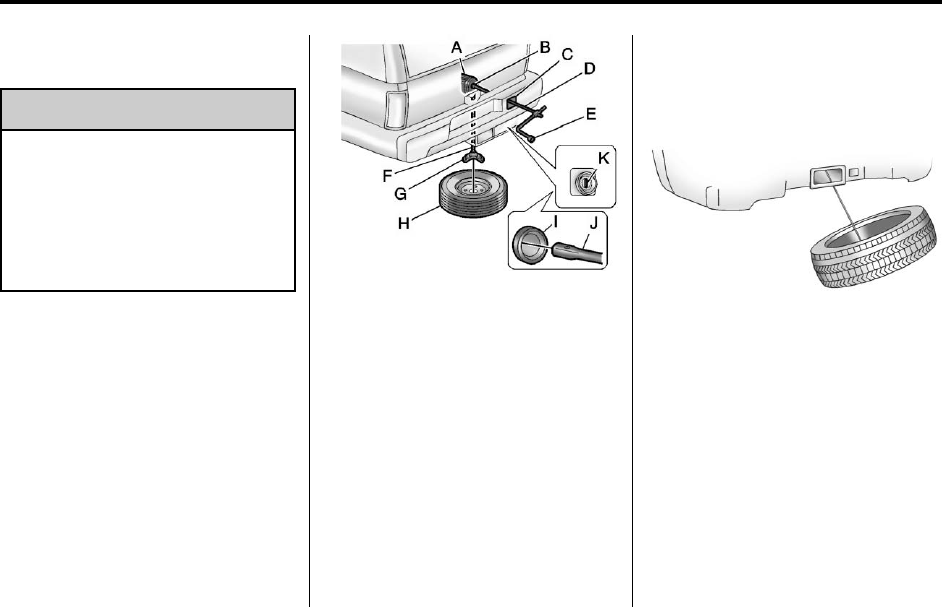 A
B
C
D
E
F
G
H
I
J
K