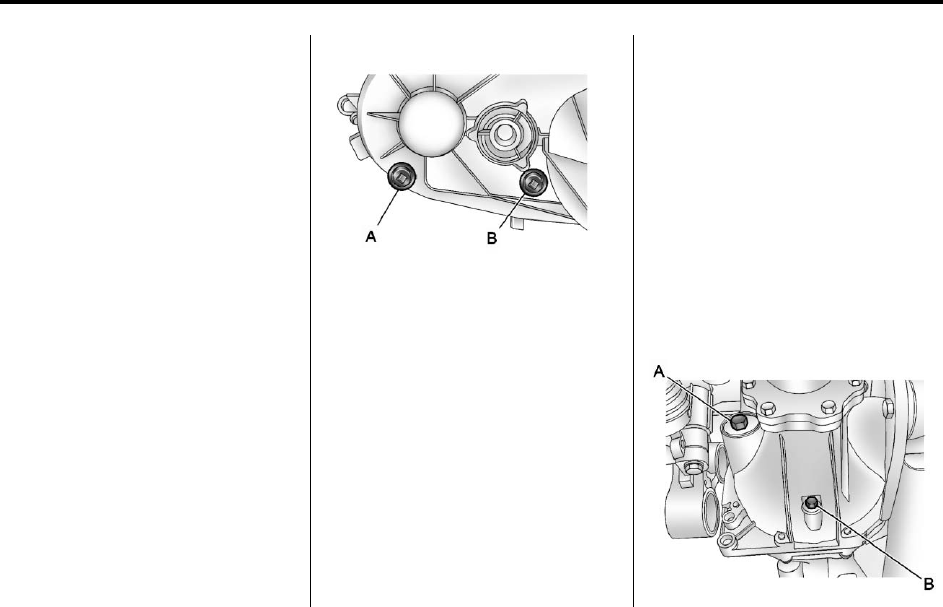 A

B

A

B