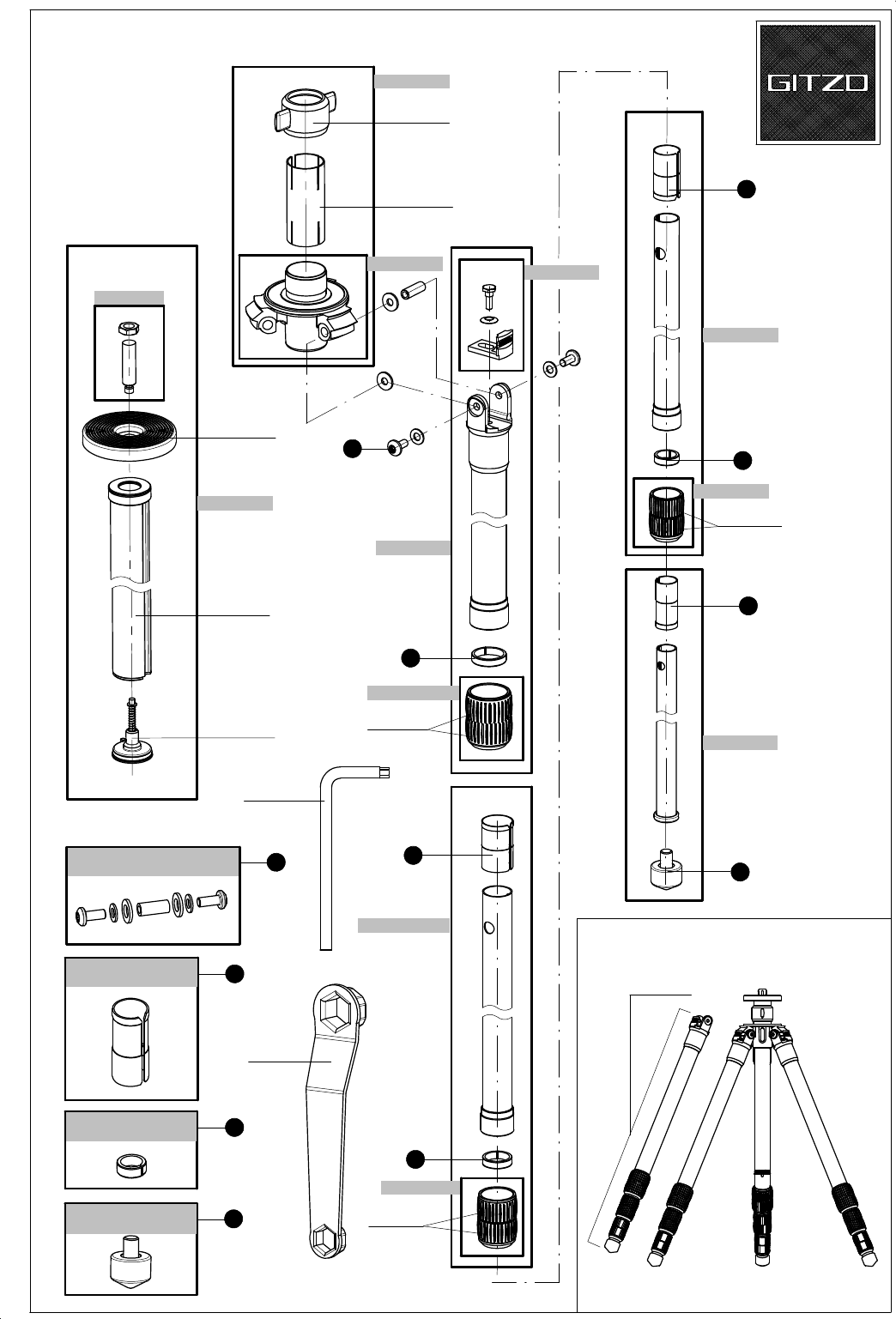 GITZO