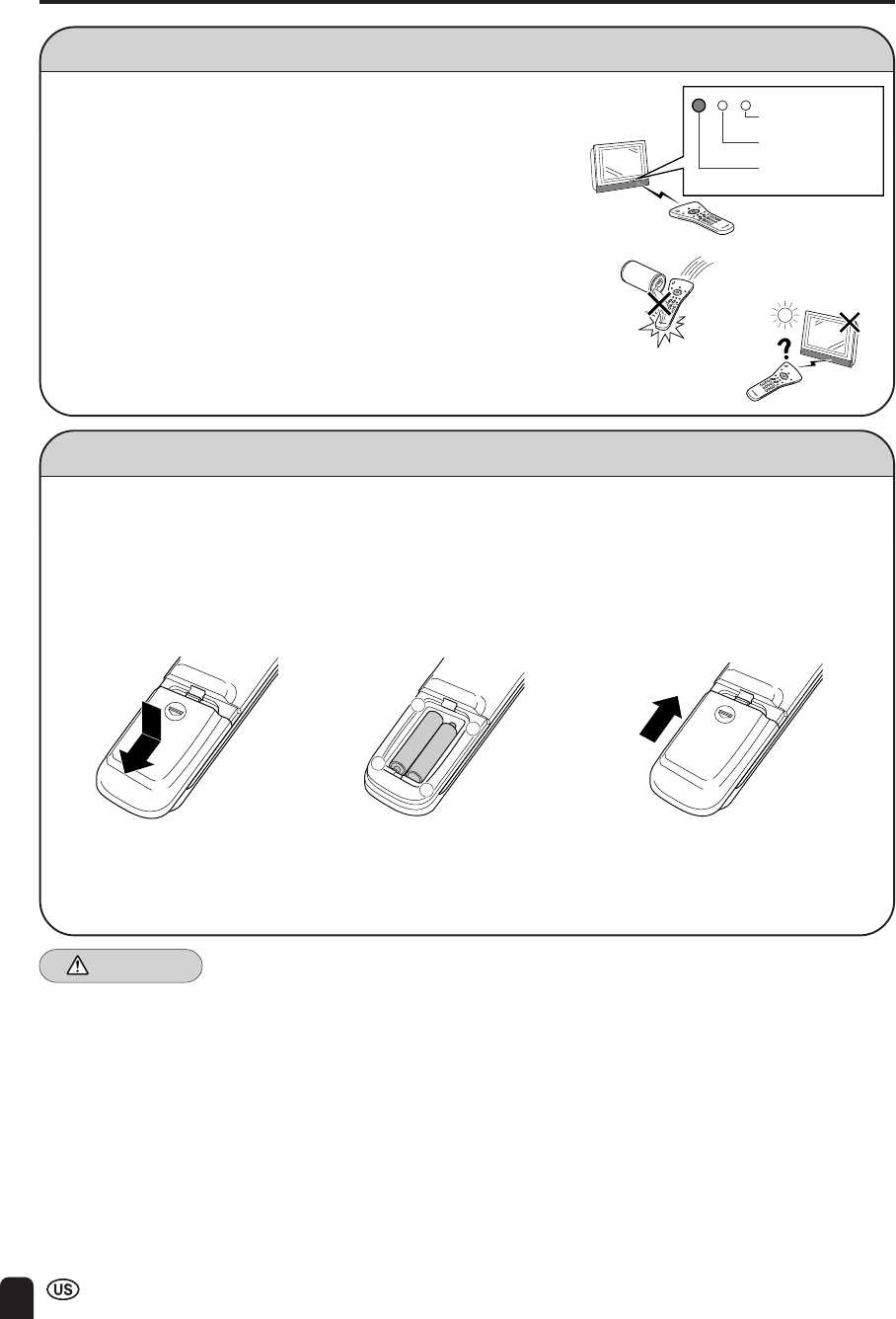 US