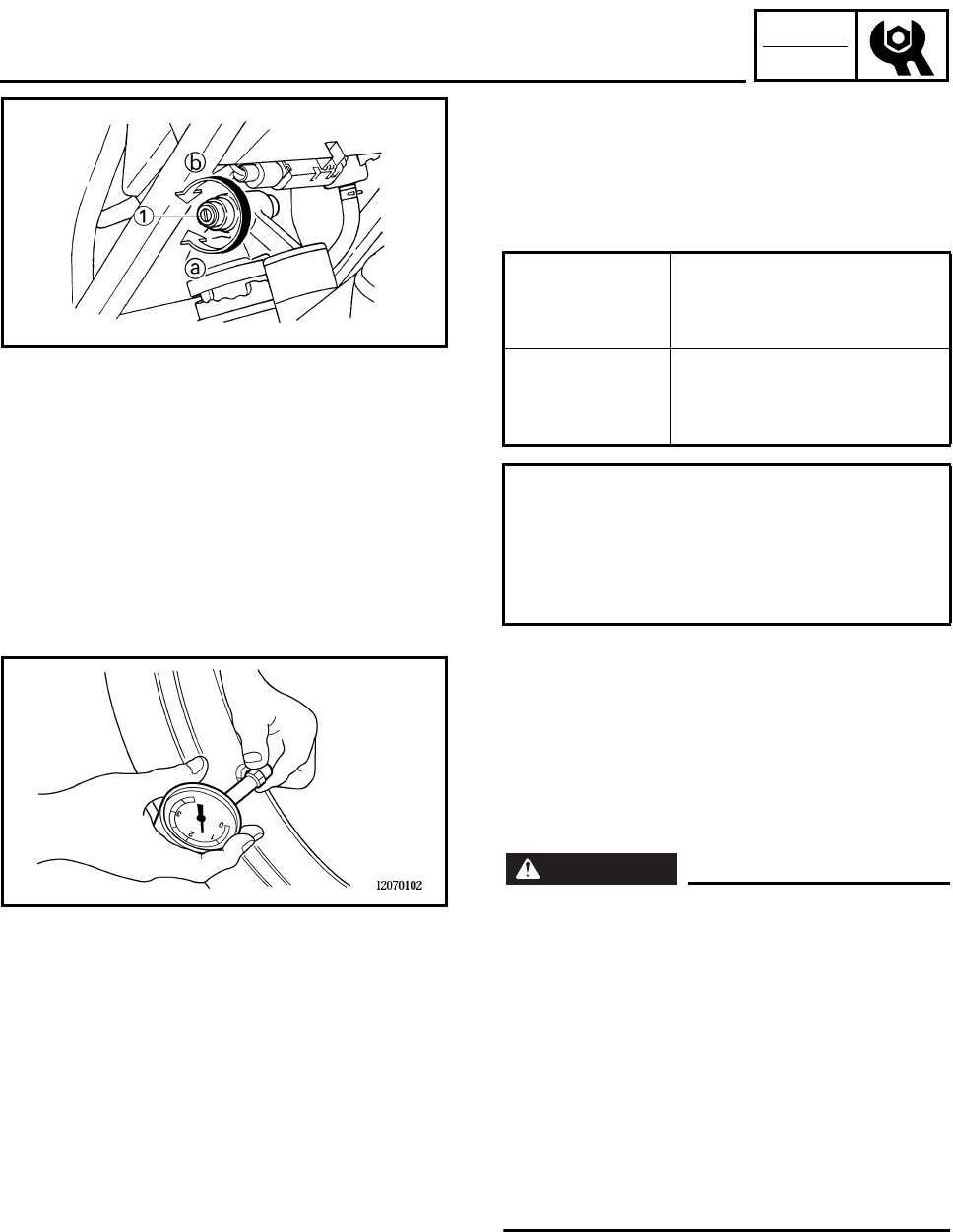 ⓑ
①
ⓐ

I2070102