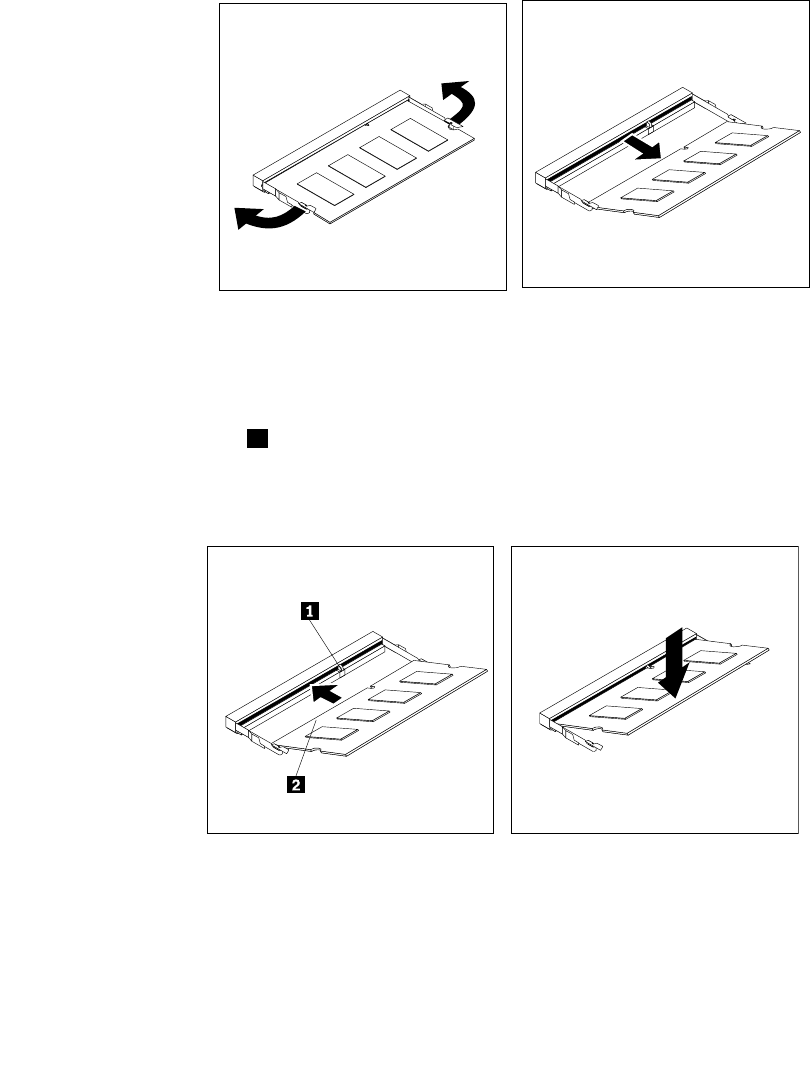 1

2