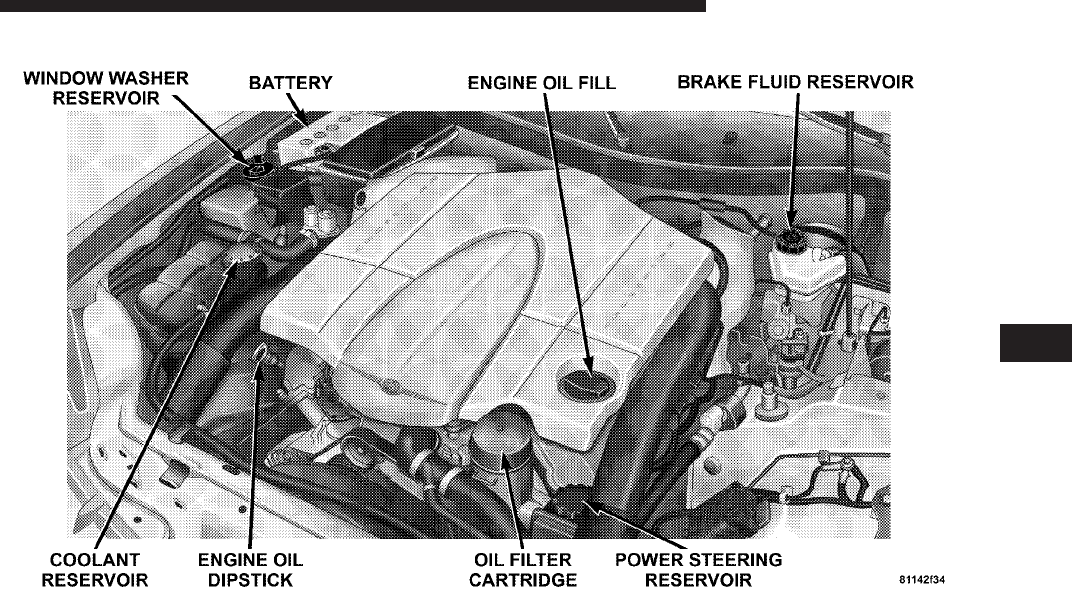 WINDOW WASHER RESERVOIR
BATTERY
ENGINE OIL FILL
BRAKE FLUID RESERVOIR

COOLANT RESERVOIR
ENGINE OIL DIPSTICK
OIL FILTER CARTRIDGE
POWER STEERING RESERVOIR

81142f34