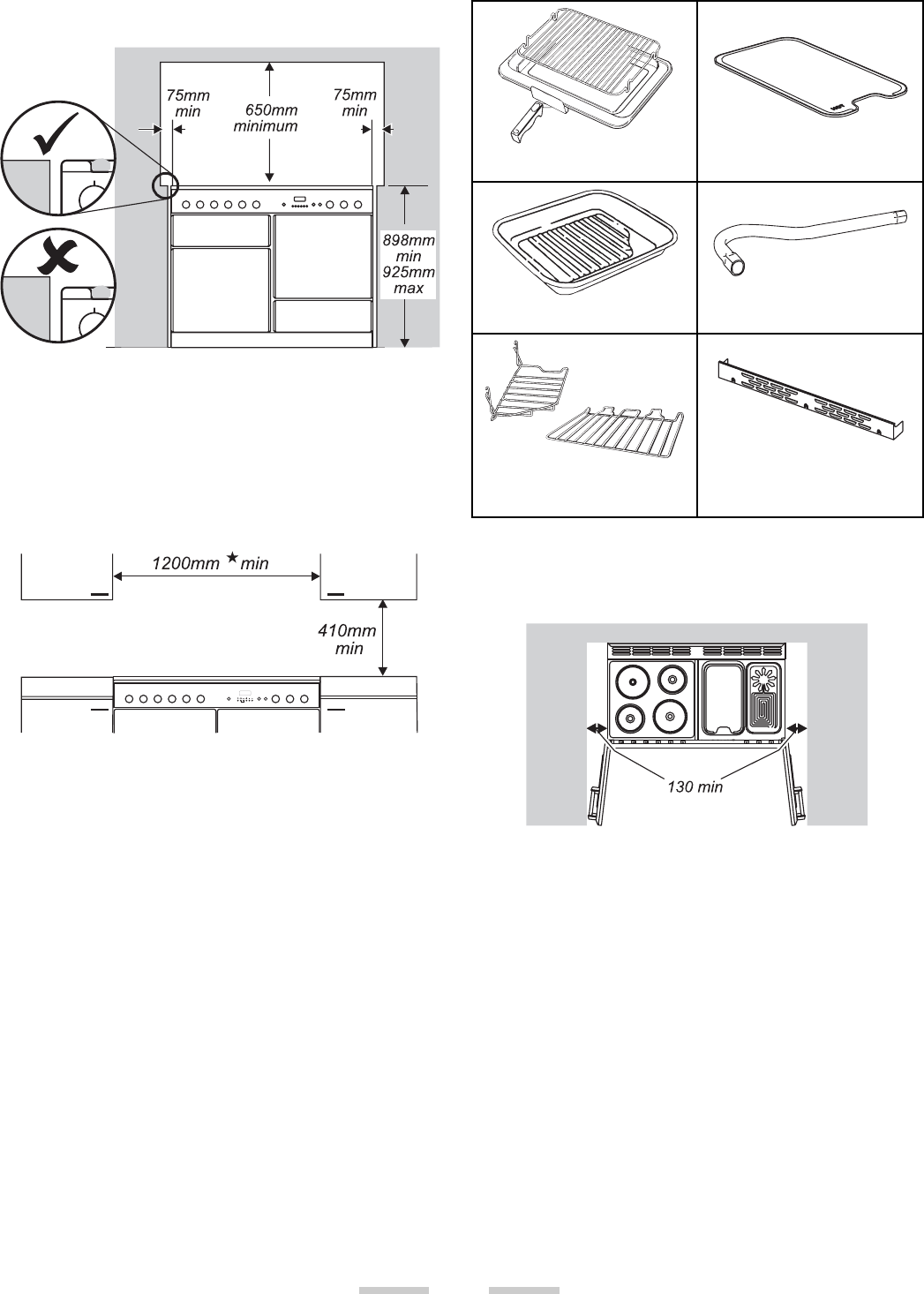 75mm min

650mm minimum

75mm min

898mm min 925mm max

1200mm ★ min

410mm min

130 min