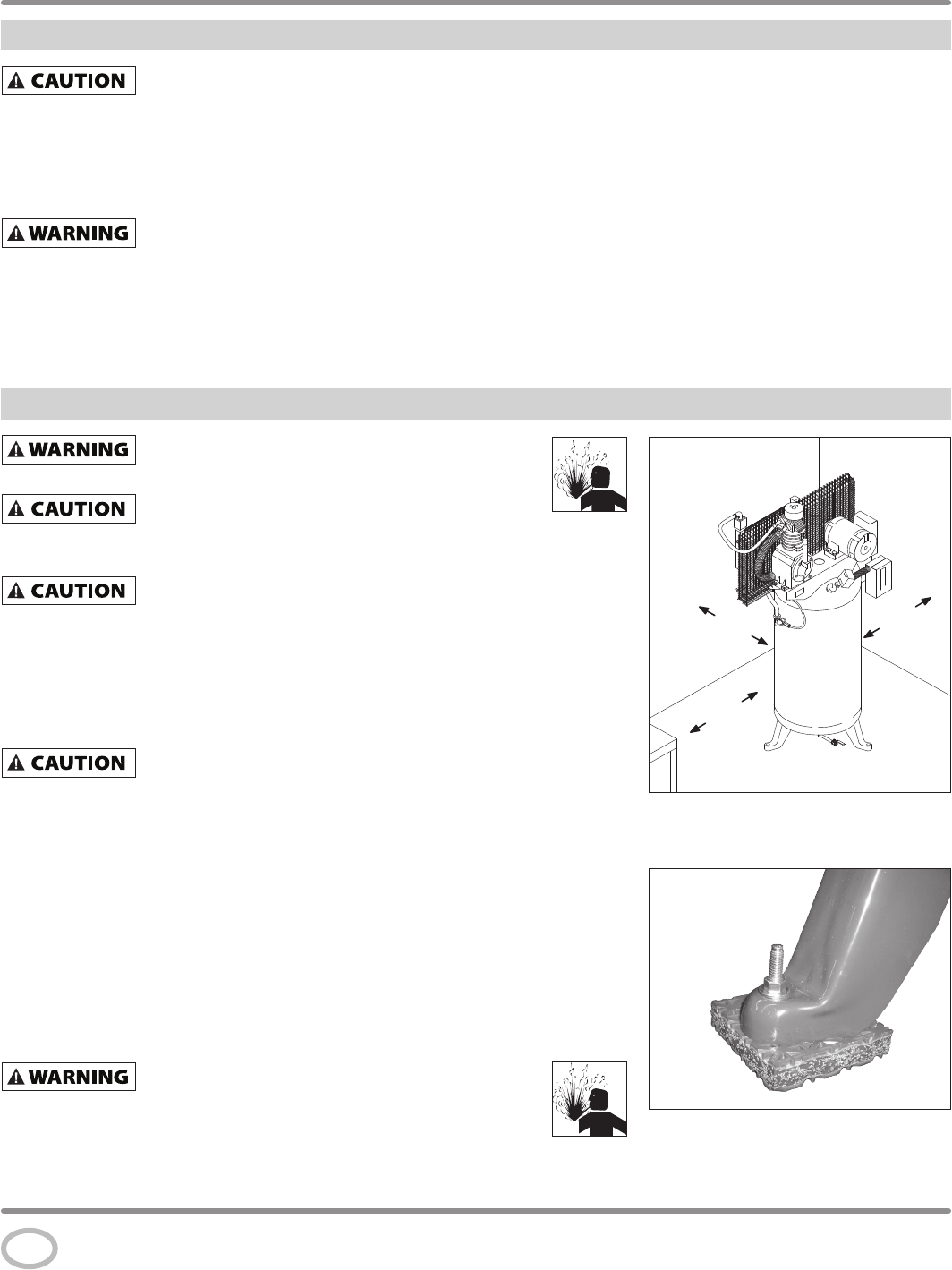 CAUTION

WARNING

WARNING

CAUTION

CAUTION

CAUTION

WARNING