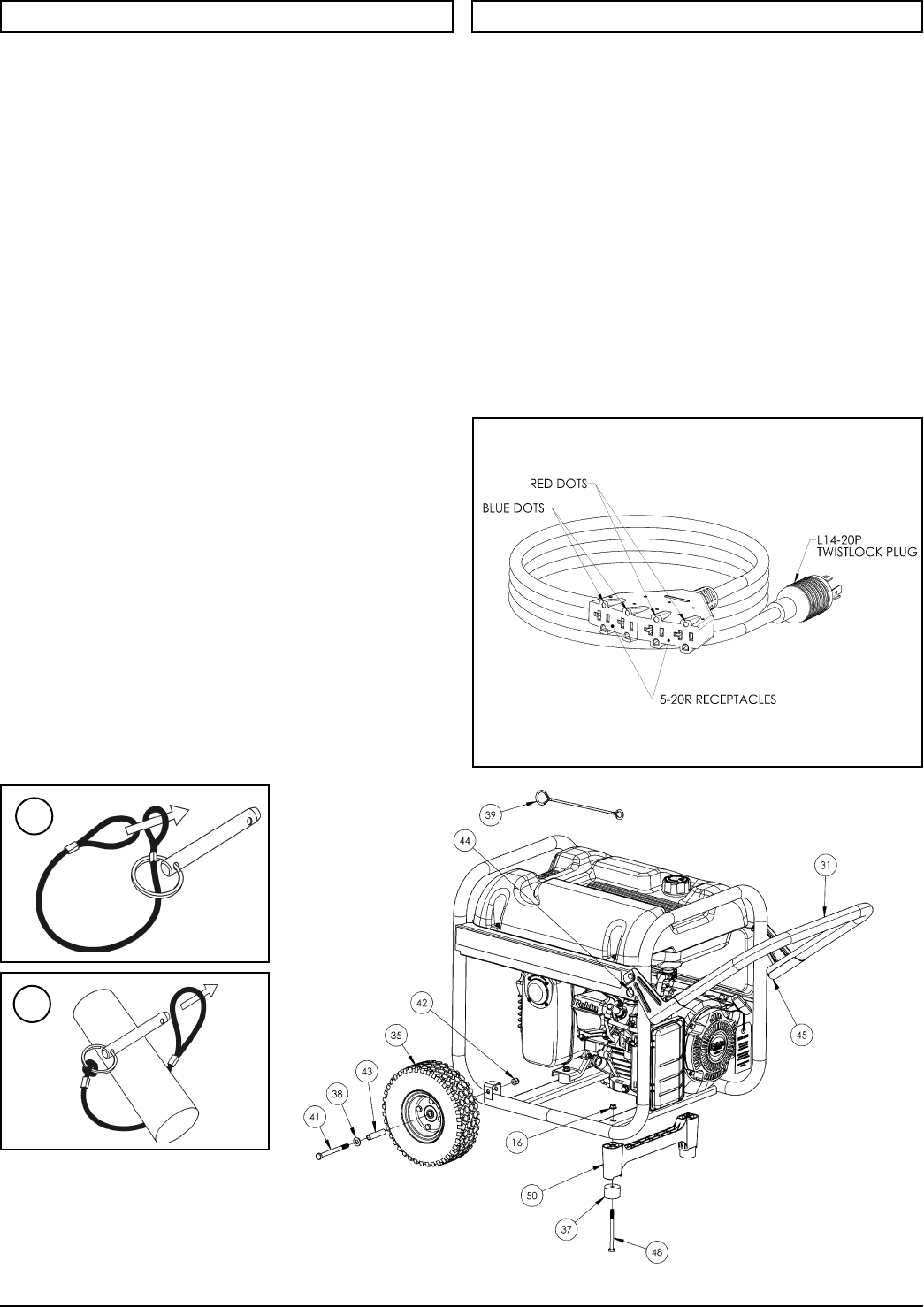 RED DOTS
BLUE DOTS
L14-20P TWISTLOCK PLUG
5-20R RECEPTACLES

39
44
31
42
35
45
43
38
41
16
50
37
48