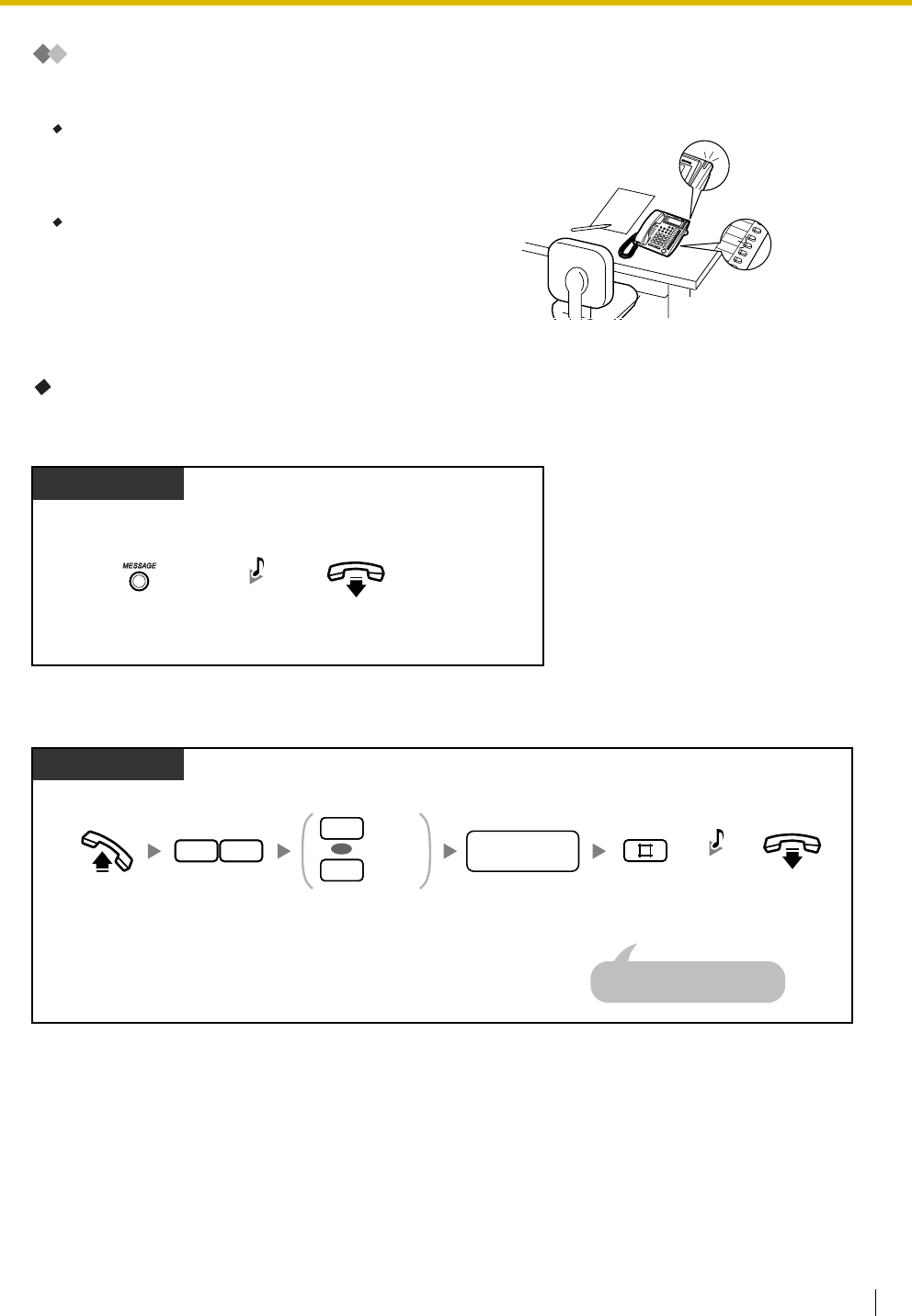 MESSAGE