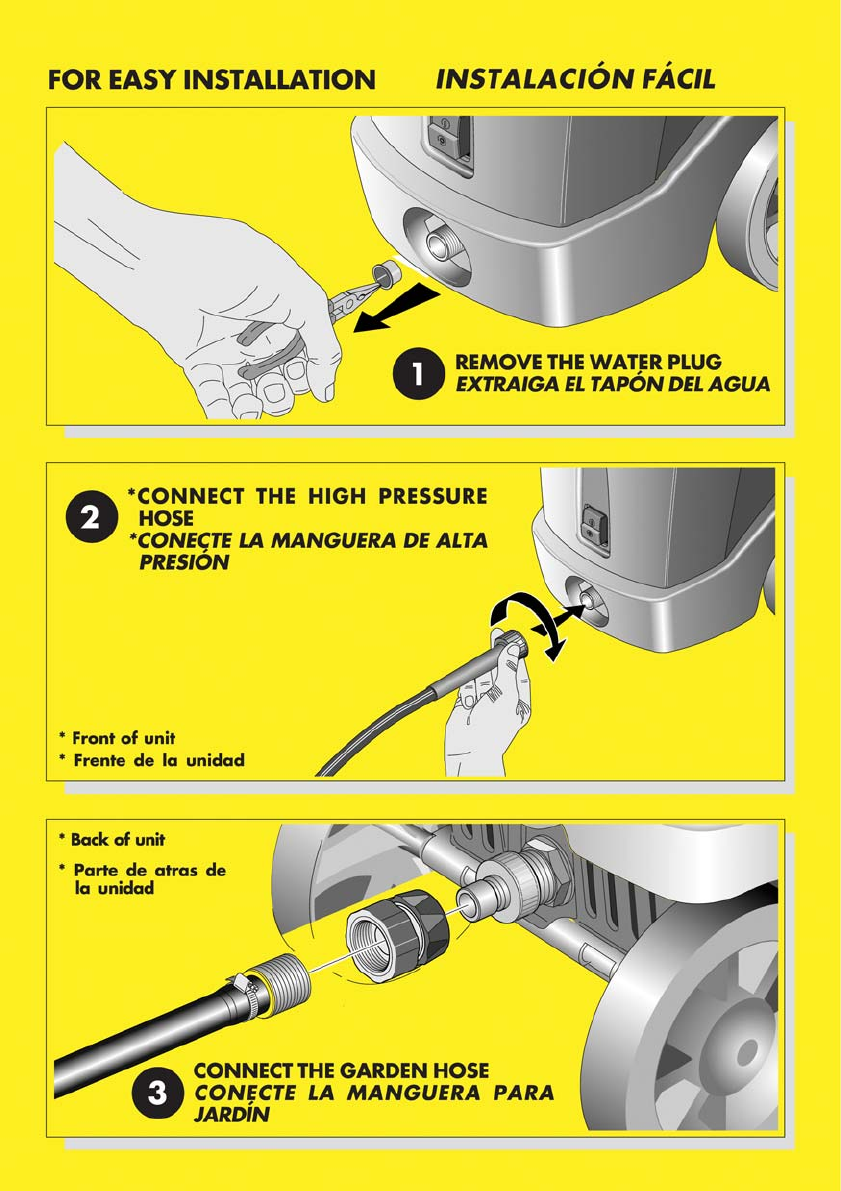 FOR EASY INSTALLATION INSTALACIÓN FÁCIL

1 REMOVE THE WATER PLUG
EXTRAIGA EL TAPÓN DEL AGUA

2 *CONNECT THE HIGH PRESSURE HOSE
*CONECTE LA MANGUERA DE ALTA PRESIÓN

* Front of unit
* Frente de la unidad

* Back of unit
* Parte de atras de la unidad

3 CONNECT THE GARDEN HOSE
CONECTE LA MANGUERA PARA JARDÍN