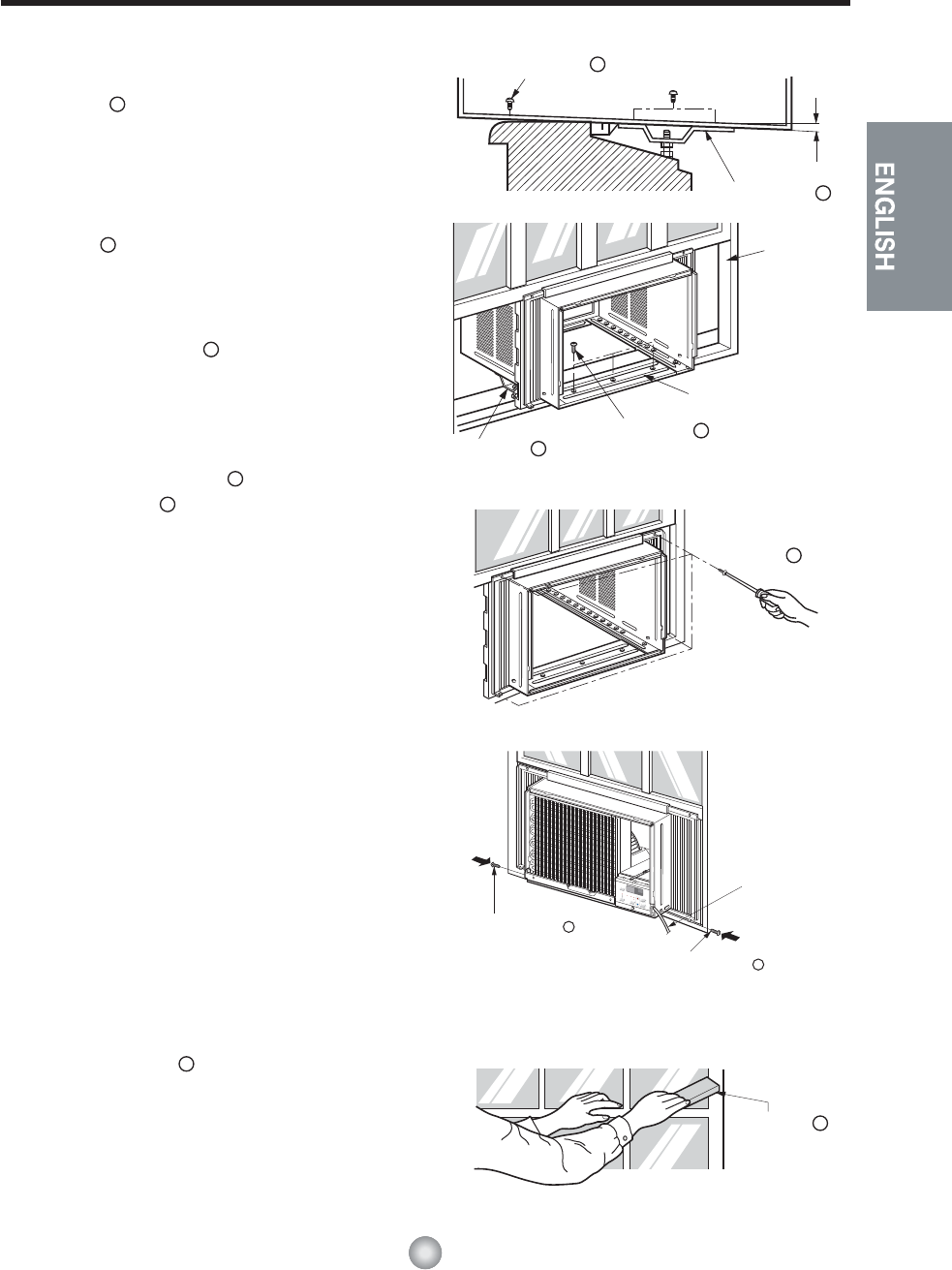 ENGLISH