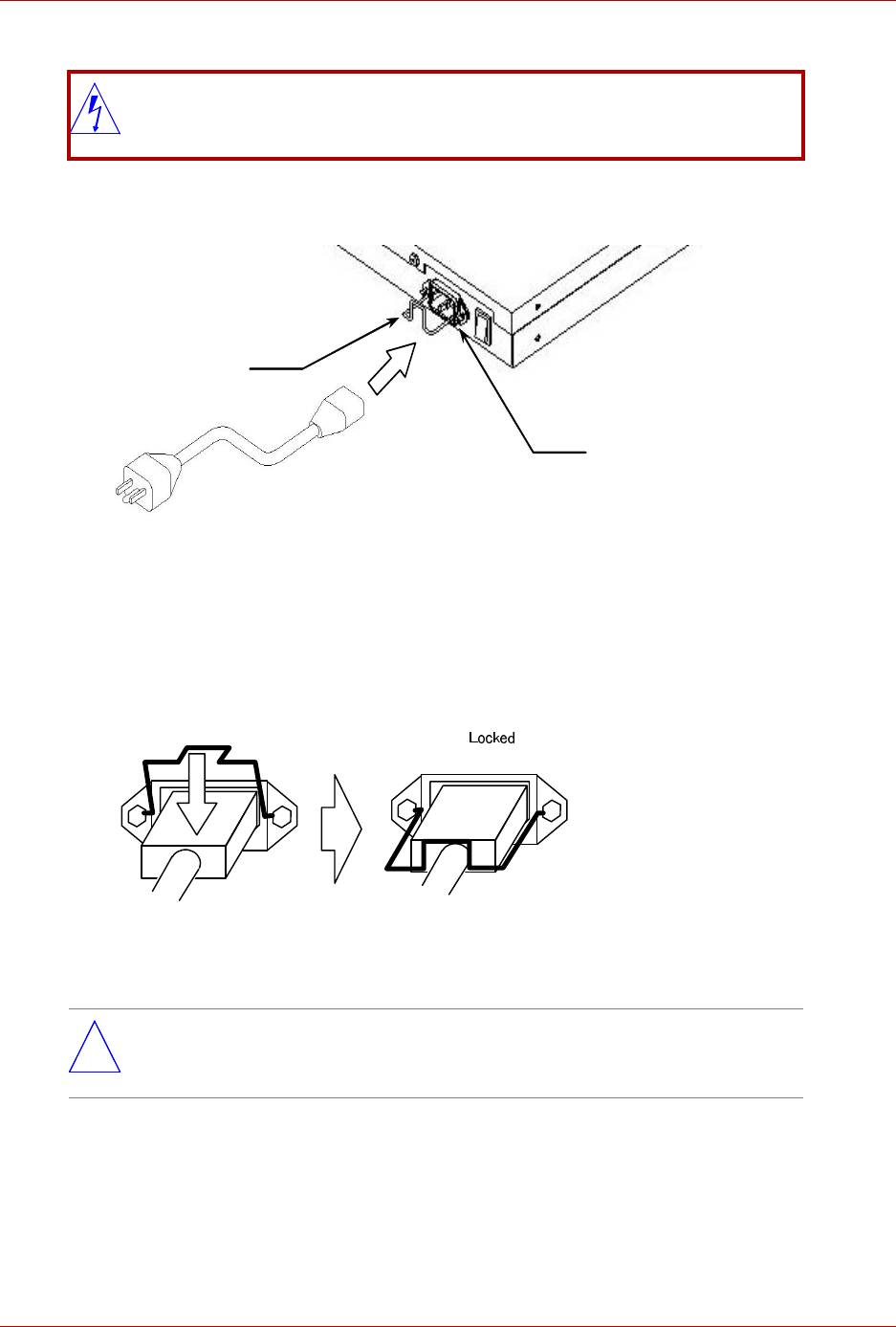 Locked