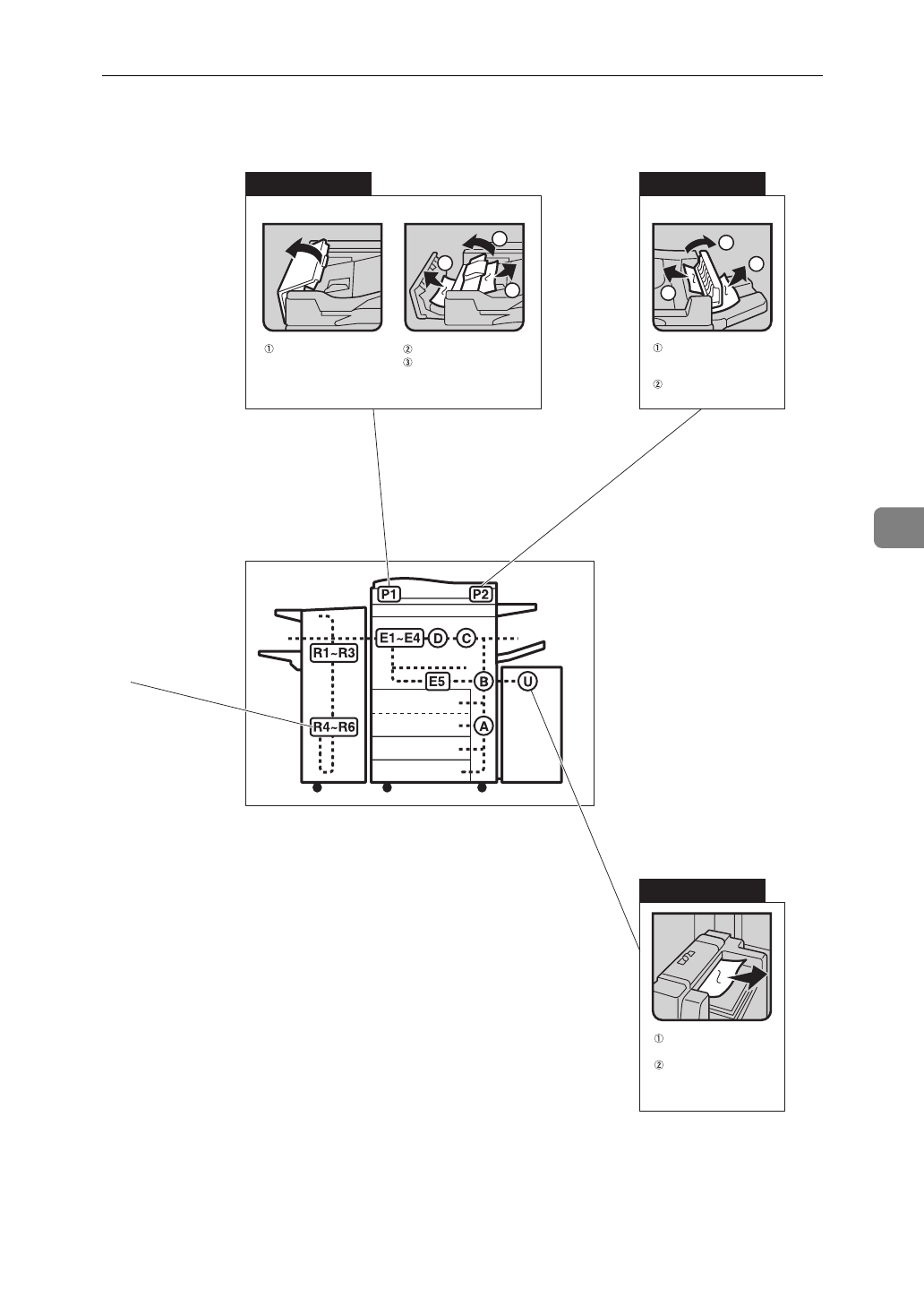 ①

②
③

①

②

P1
P2
R1~R3
E1~E4
D
C
E5
B
U
R4~R6
A

①

②