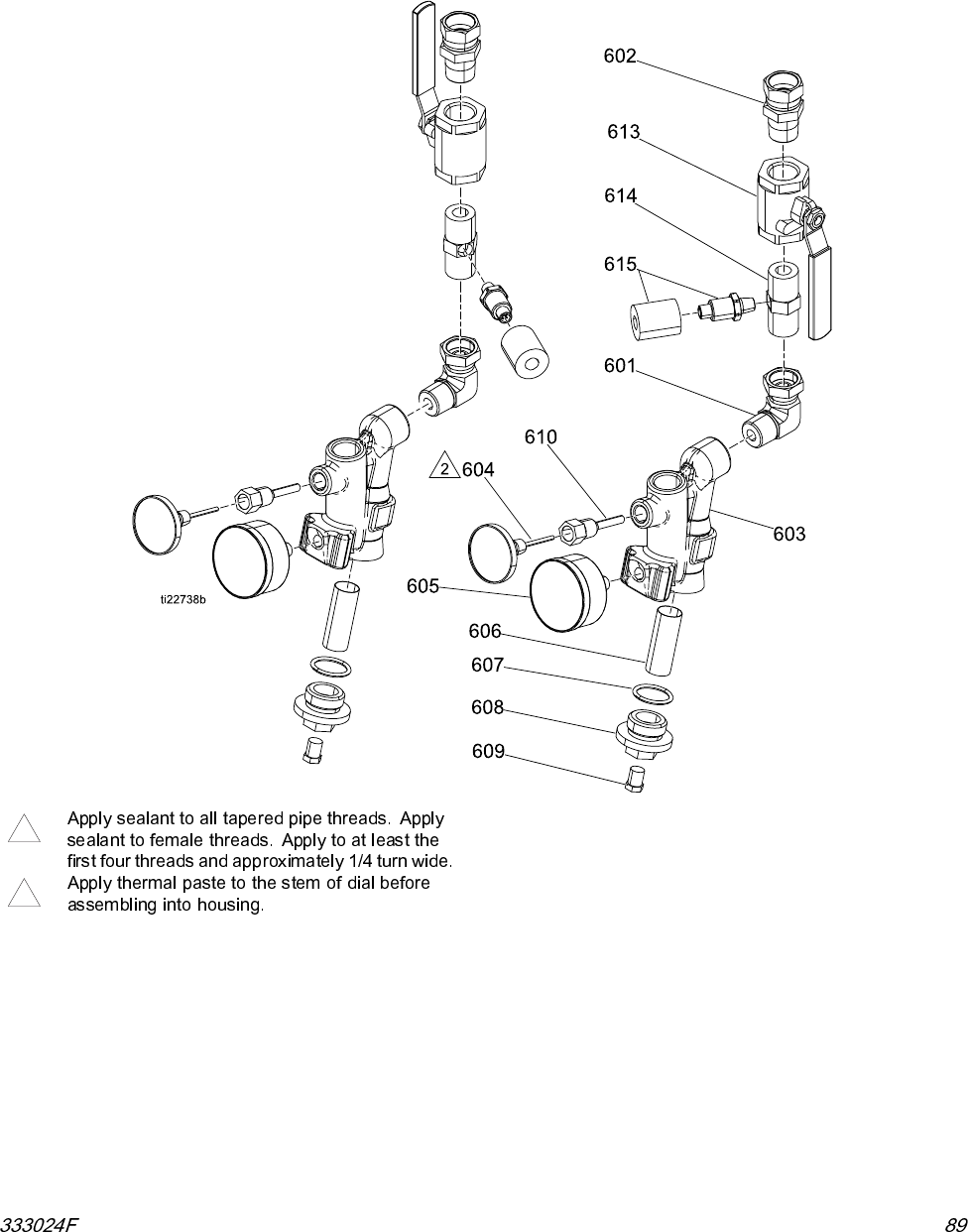 602
613
614
615
601
610
2 604
603
605
ti22738b
606
607
608
609

Apply sealant to all tapered pipe threads. Apply sealant to female threads. Apply to at least the first four threads and approximately 1/4 turn wide.

Apply thermal paste to the stem of dial before assembling into housing.

333024F

89