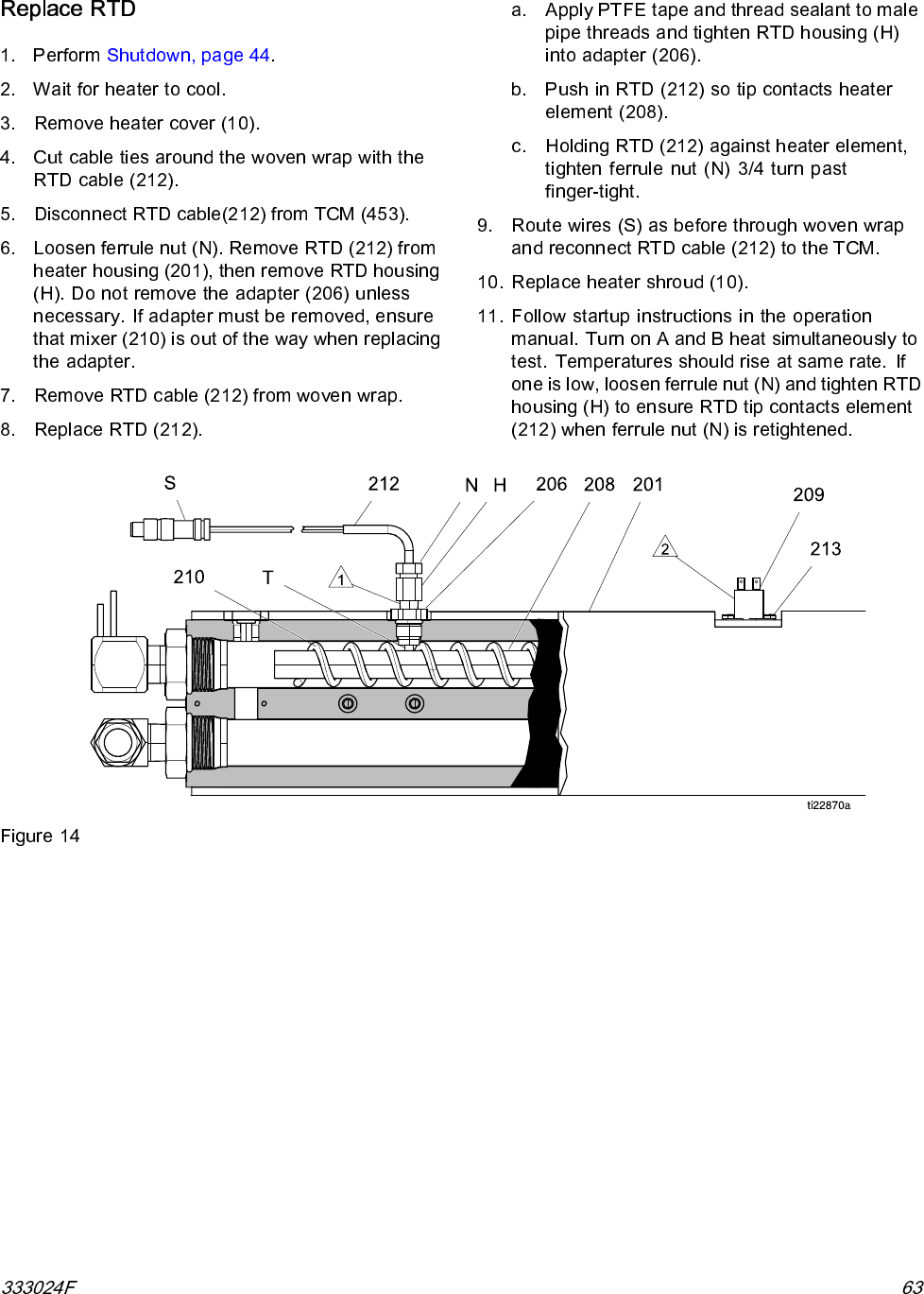 Replace RTD

1. Perform Shutdown, page 44.

2. Wait for heater to cool.

3. Remove heater cover (10).

4. Cut cable ties around the woven wrap with the RTD cable (212).

5. Disconnect RTD cable(212) from TCM (453).

6. Loosen ferrule nut (N). Remove RTD (212) from heater housing (201), then remove RTD housing (H). Do not remove the adapter (206) unless necessary. If adapter must be removed, ensure that mixer (210) is out of the way when replacing the adapter.

7. Remove RTD cable (212) from woven wrap.

8. Replace RTD (212).

a. Apply PTFE tape and thread sealant to male pipe threads and tighten RTD housing (H) into adapter (206).

b. Push in RTD (212) so tip contacts heater element (208).

c. Holding RTD (212) against heater element, tighten ferrule nut (N) 3/4 turn past finger-tight.

9. Route wires (S) as before through woven wrap and reconnect RTD cable (212) to the TCM.

10. Replace heater shroud (10).

11. Follow startup instructions in the operation manual. Turn on A and B heat simultaneously to test. Temperatures should rise at same rate. If one is low, loosen ferrule nut (N) and tighten RTD housing (H) to ensure RTD tip contacts element (212) when ferrule nut (N) is retightened.

S 212 N H 206 208 201 209 2 213 210 T 1

ti22870a

Figure 14

333024F 63