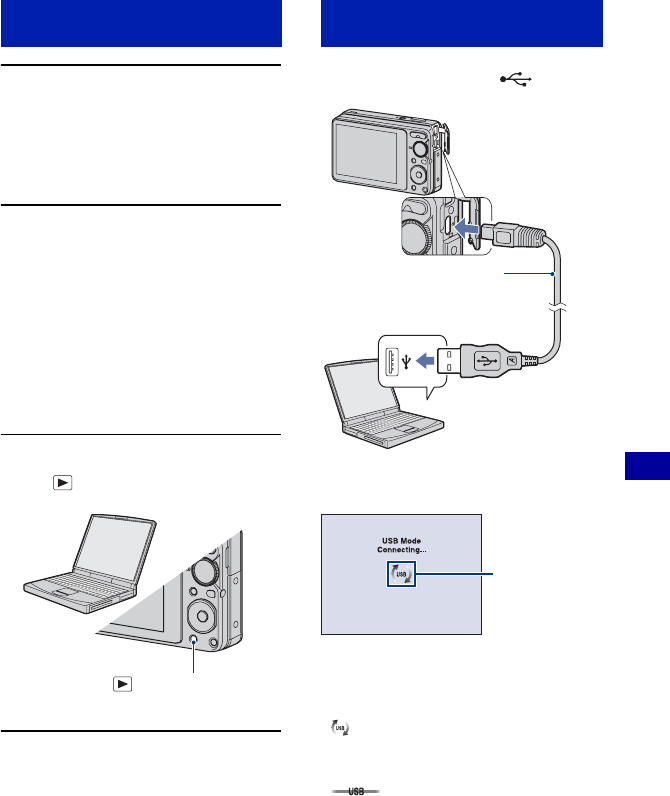 USB Mode
Connecting...

USB

USB