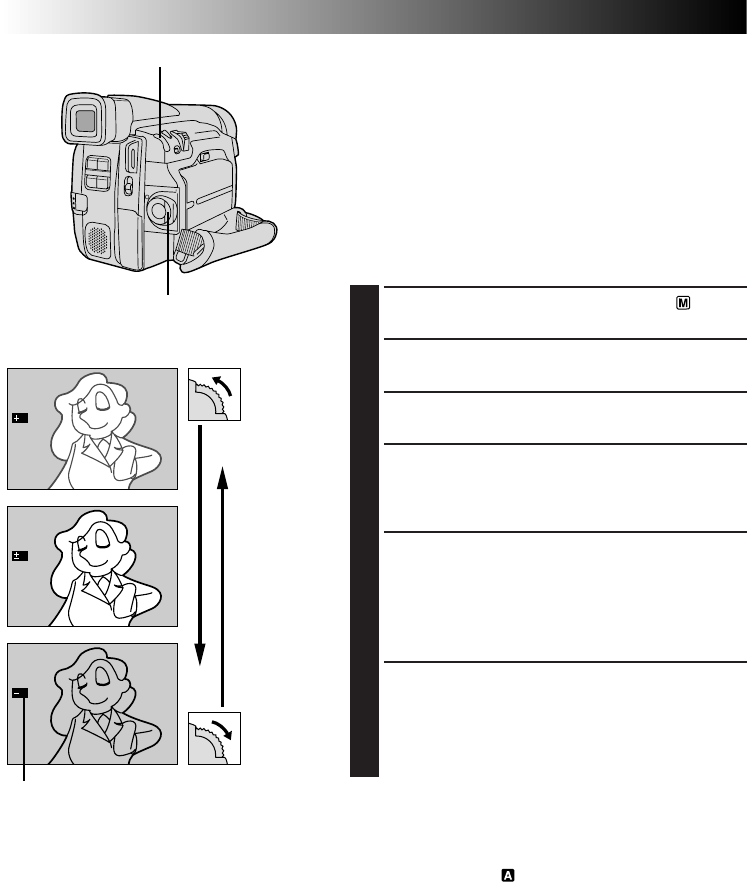 M

+

±

−

A