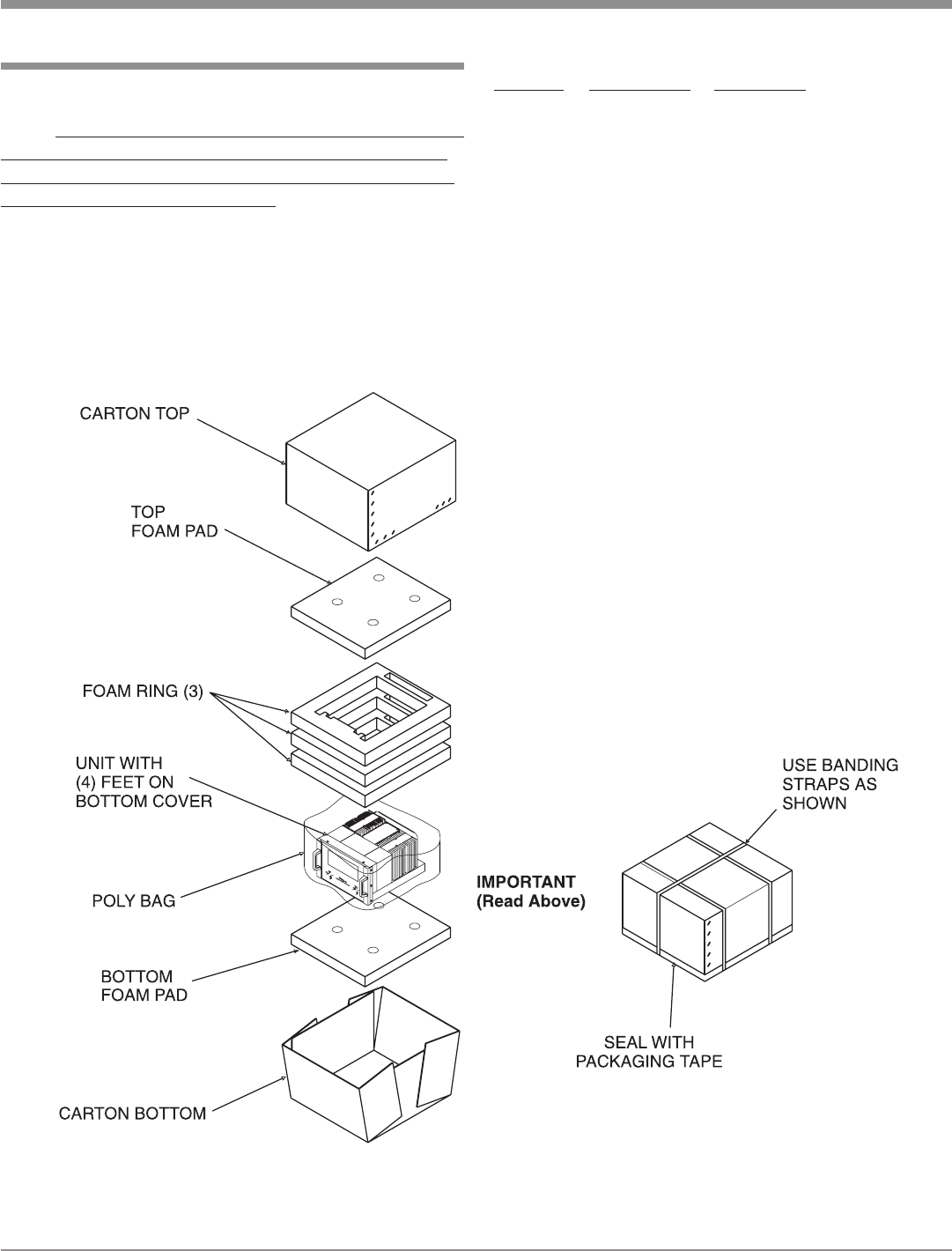 CARTON TOP

TOP FOAM PAD

FOAM RING (3)

UNIT WITH (4) FEET ON BOTTOM COVER

POLY BAG

BOTTOM FOAM PAD

CARTON BOTTOM

IMPORTANT (Read Above)

USE BANDING STRAPS AS SHOWN

SEAL WITH PACKAGING TAPE