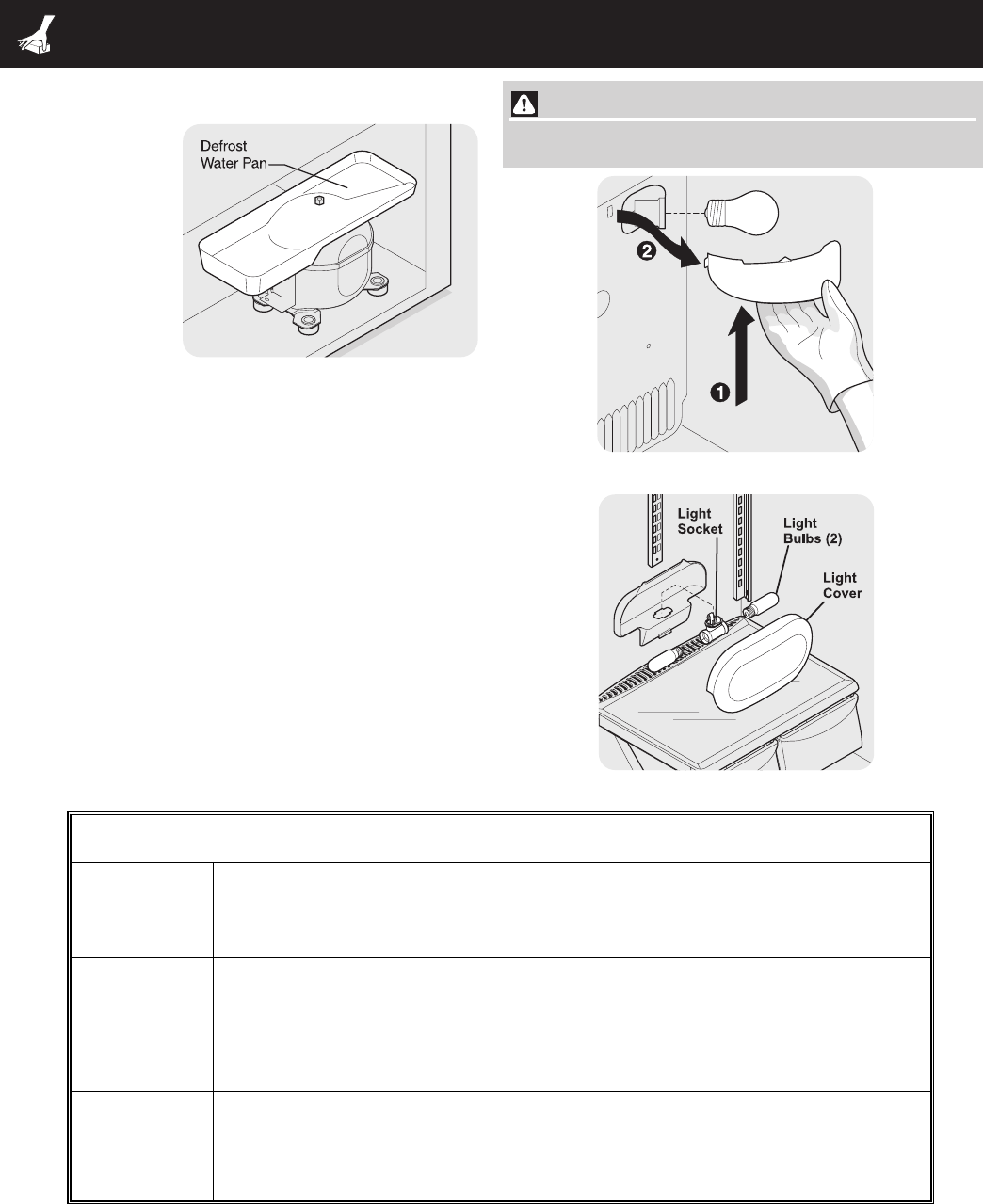 Defrost Water Pan

Light Socket

Light Bulbs (2)

Light Cover