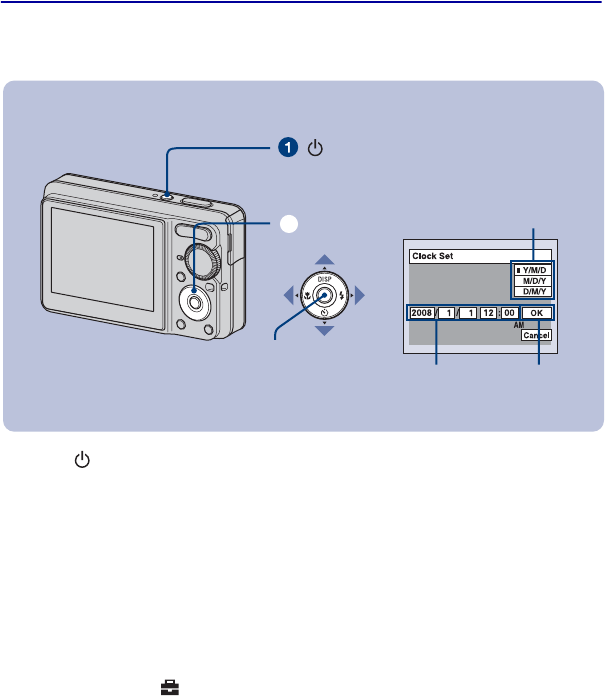 1

DISP

Clock Set

Y/M/D

M/D/Y

D/M/Y

2008 / 1 / 1 12 : 00 OK

AM

Cancel