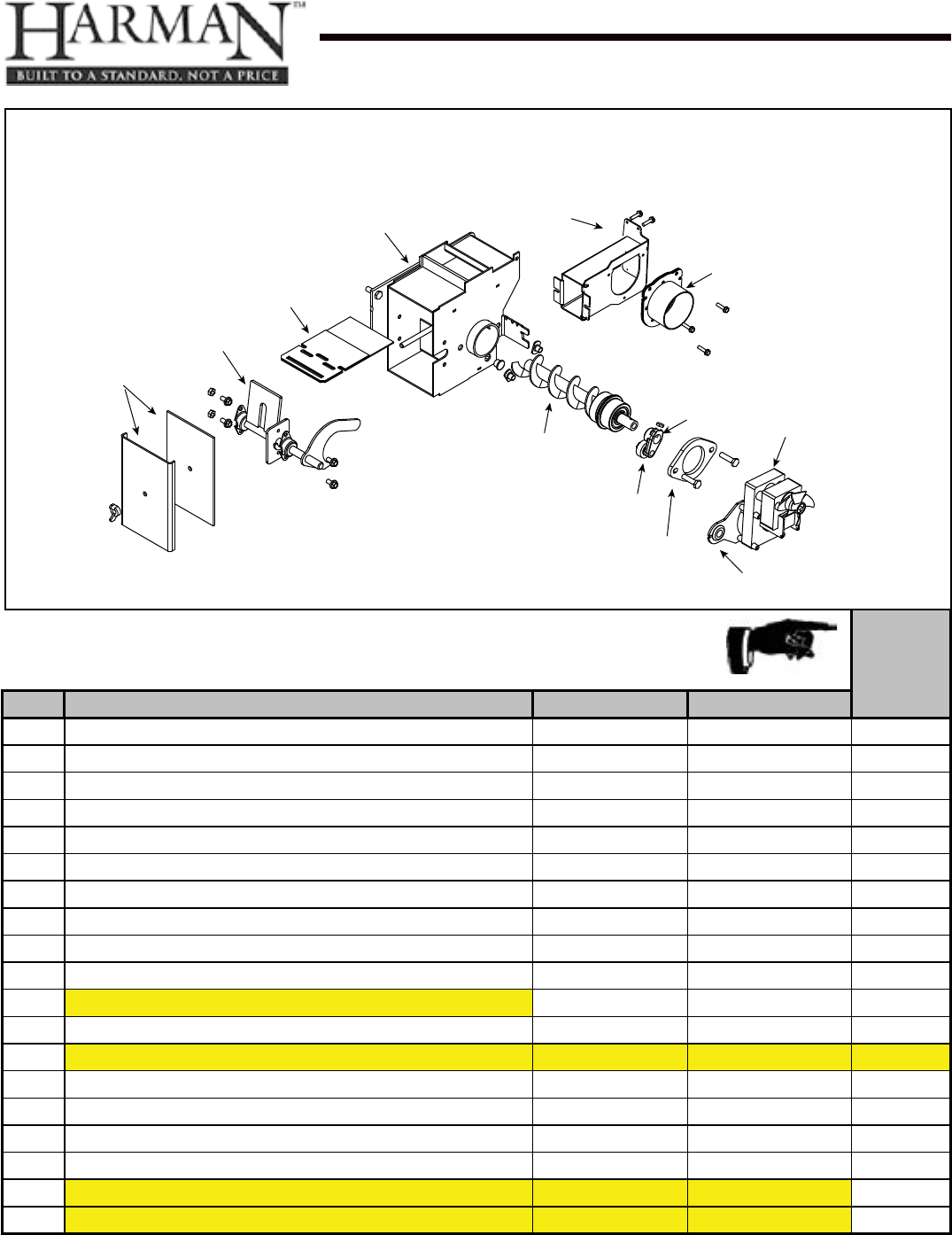 HARMAN™
BUILT TO A STANDARD, NOT A PRICE