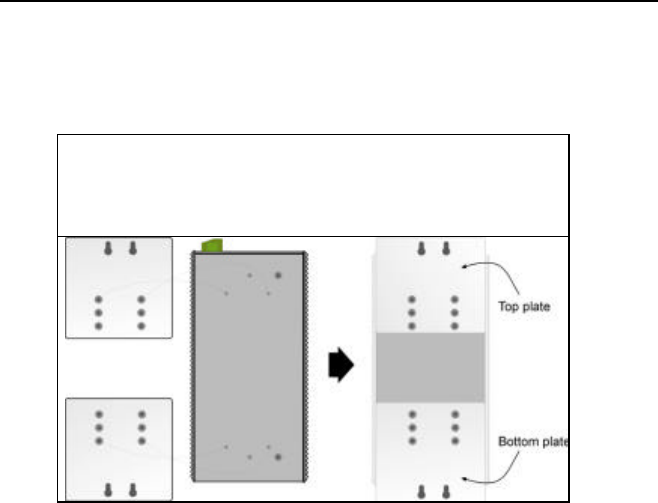 Top plate

Bottom plate