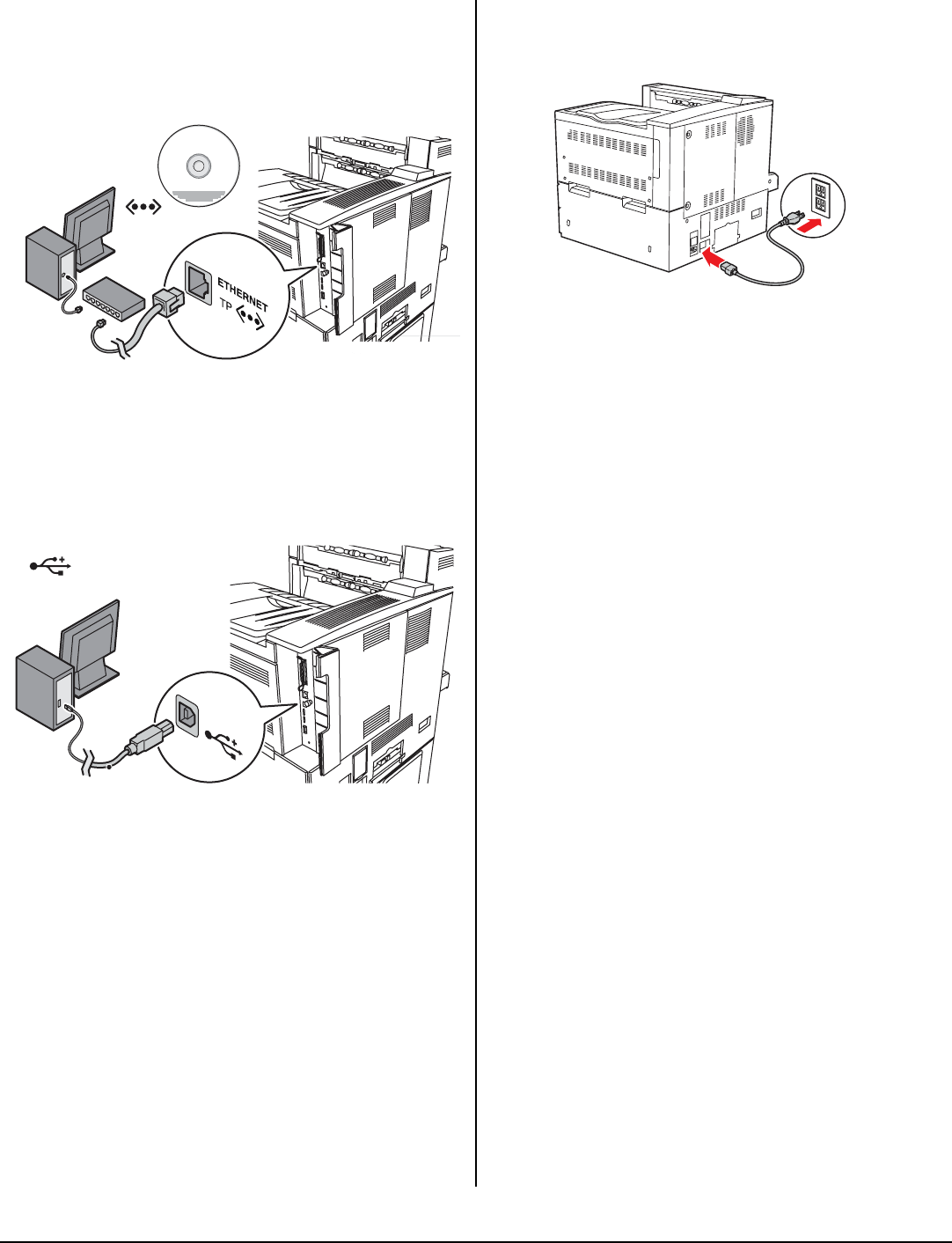 ETHERNET
TP