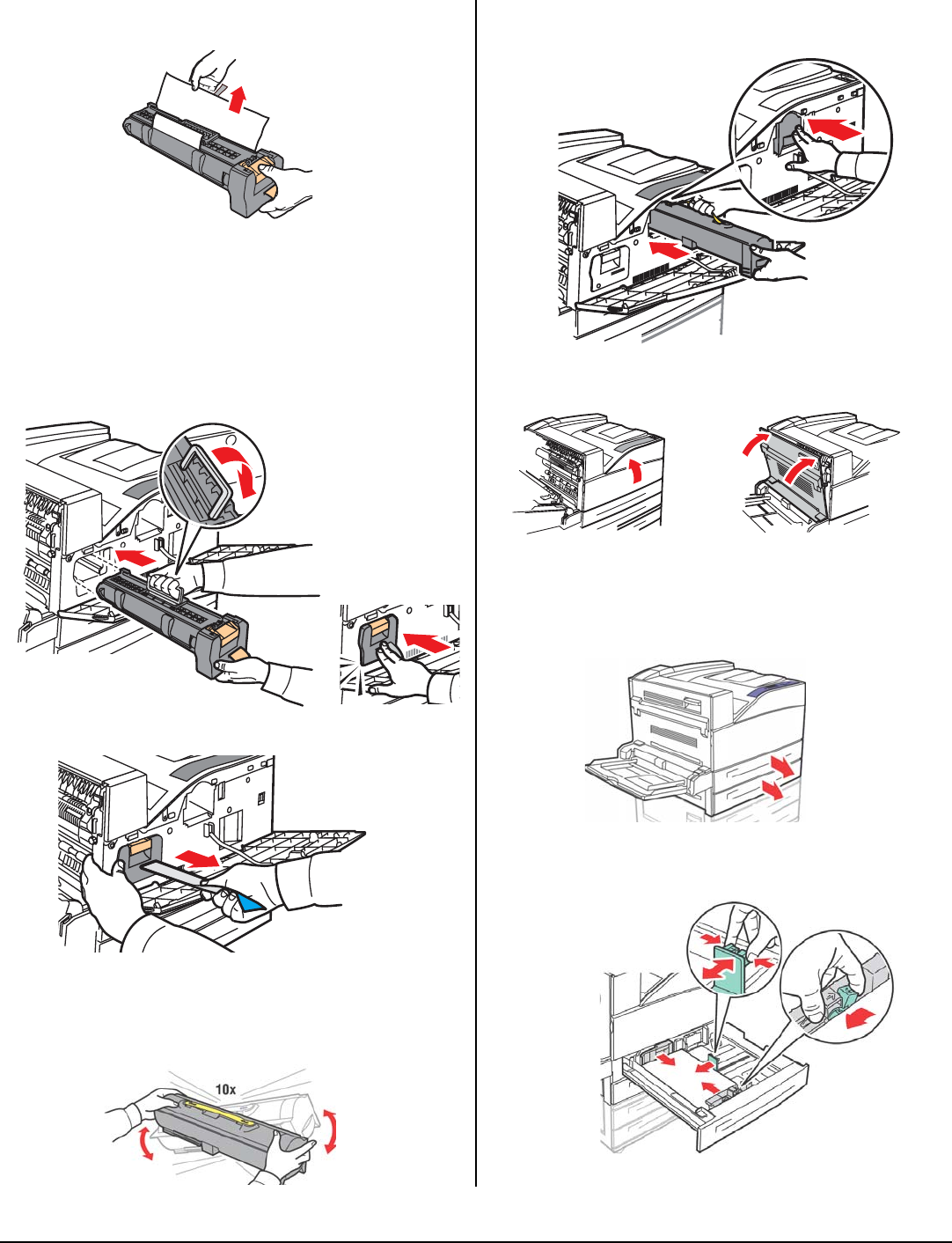 10x