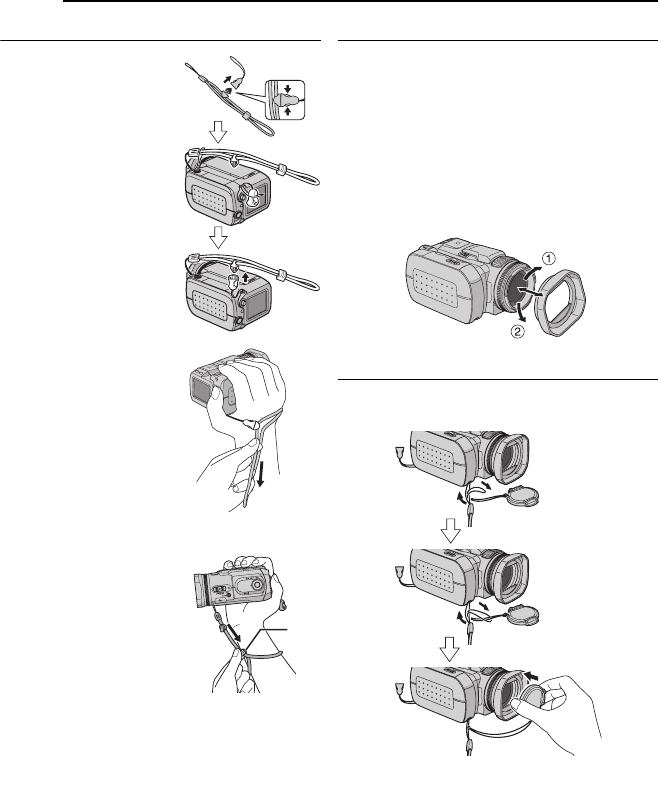 ①
②