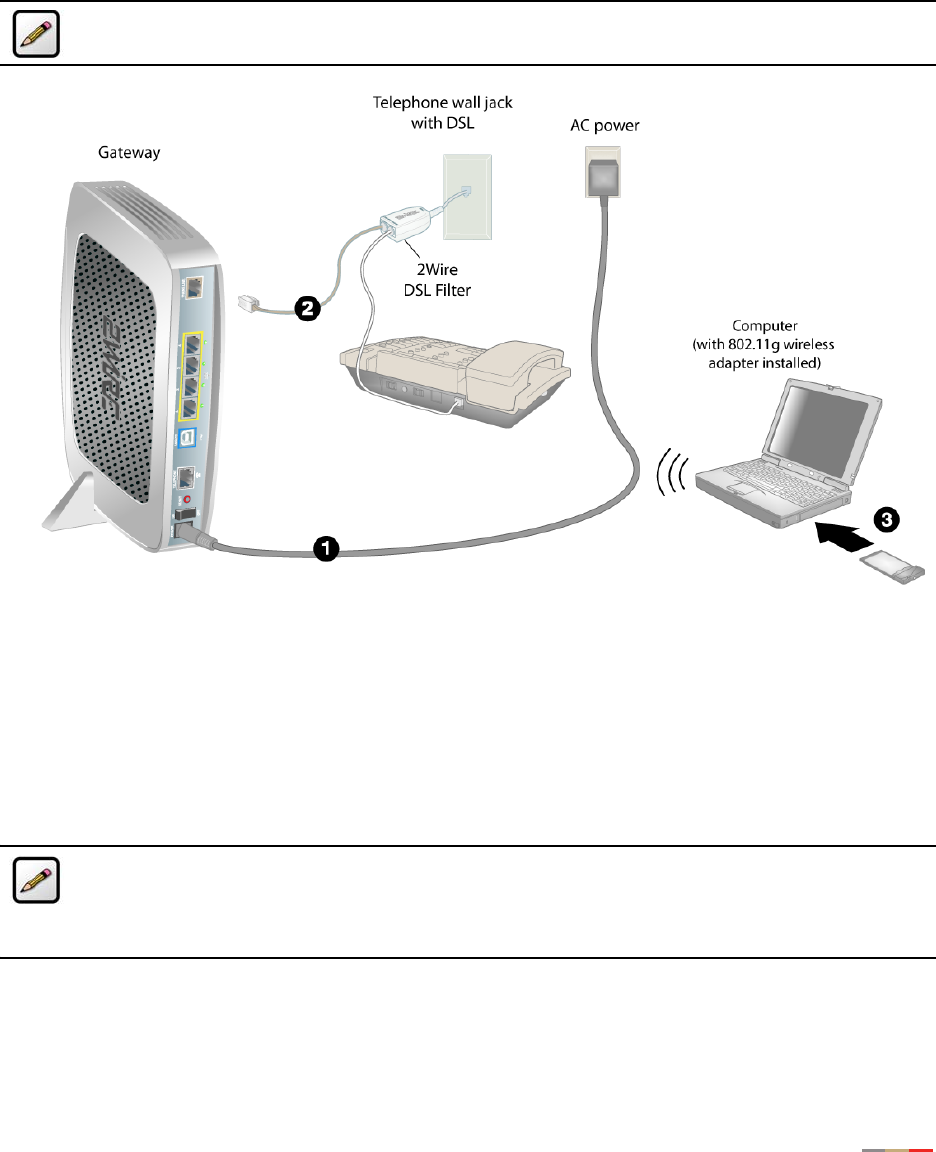 Telephone wall jack with DSL

AC power

Gateway

2Wire DSL Filter

2

Computer (with 802.11g wireless adapter installed)

1

3