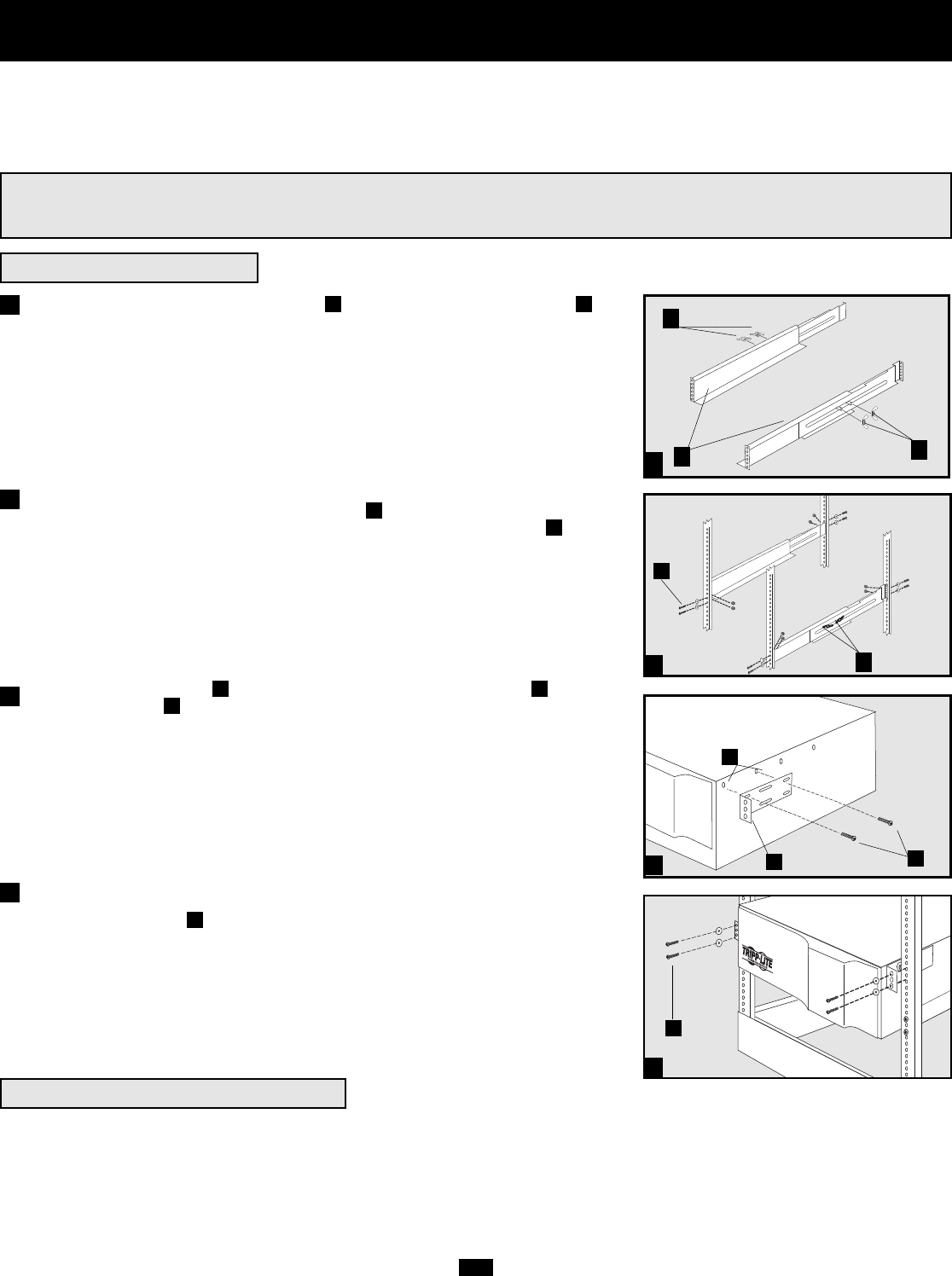 TRIPP·LITE